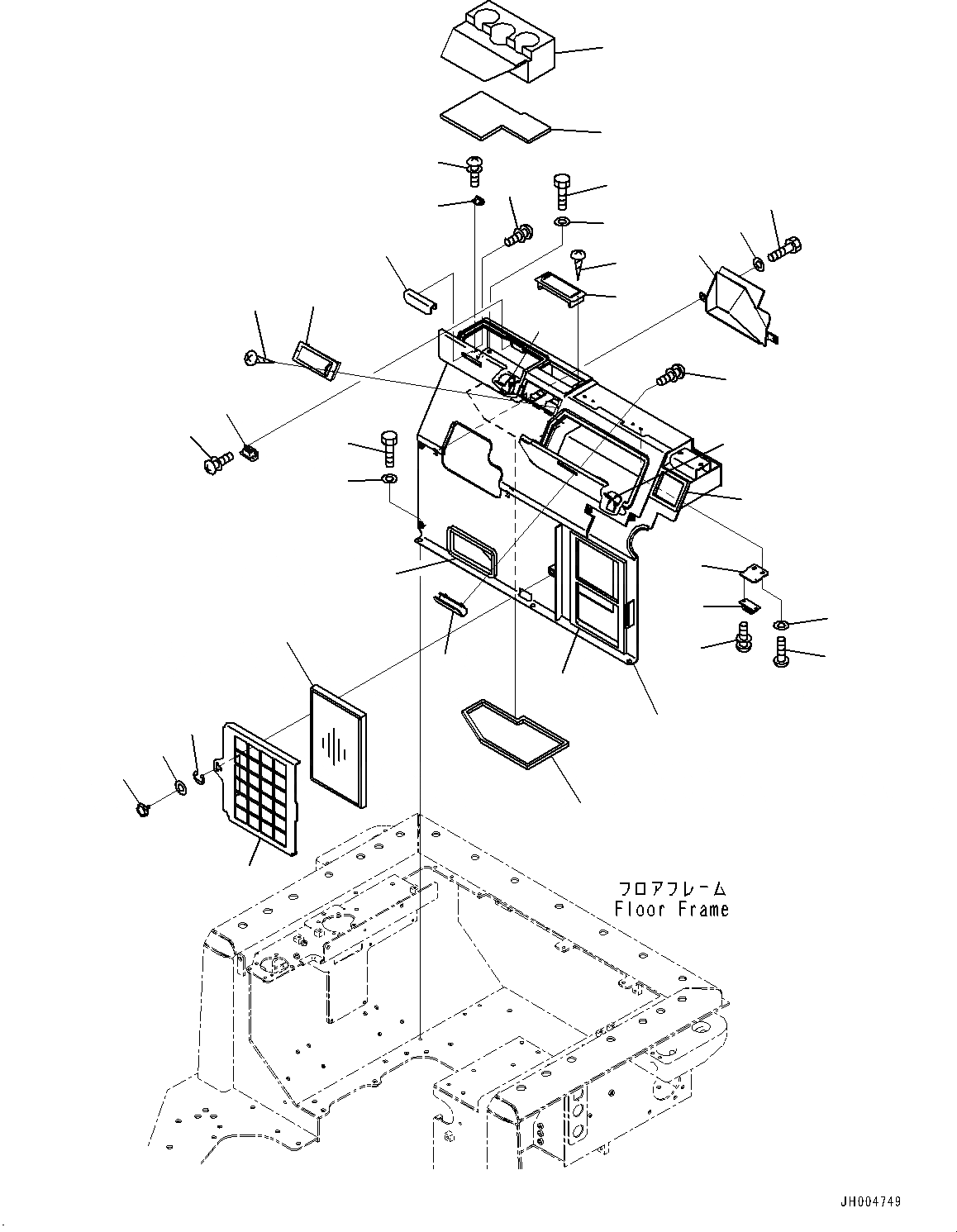 フロアフレーム
Floor Frame

JH004749