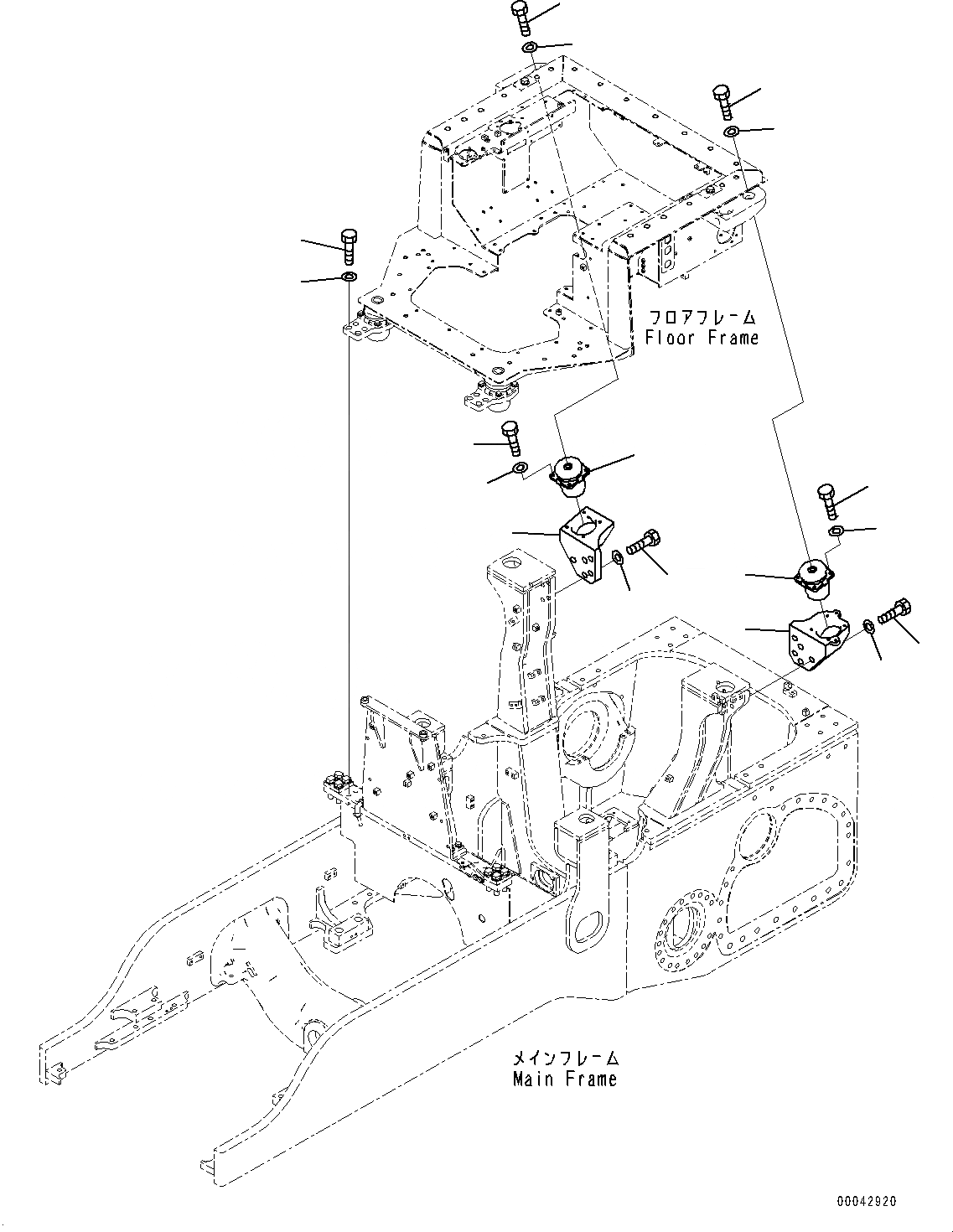 フロアフレーム
Floor Frame

メインフレーム
Main Frame

00042920