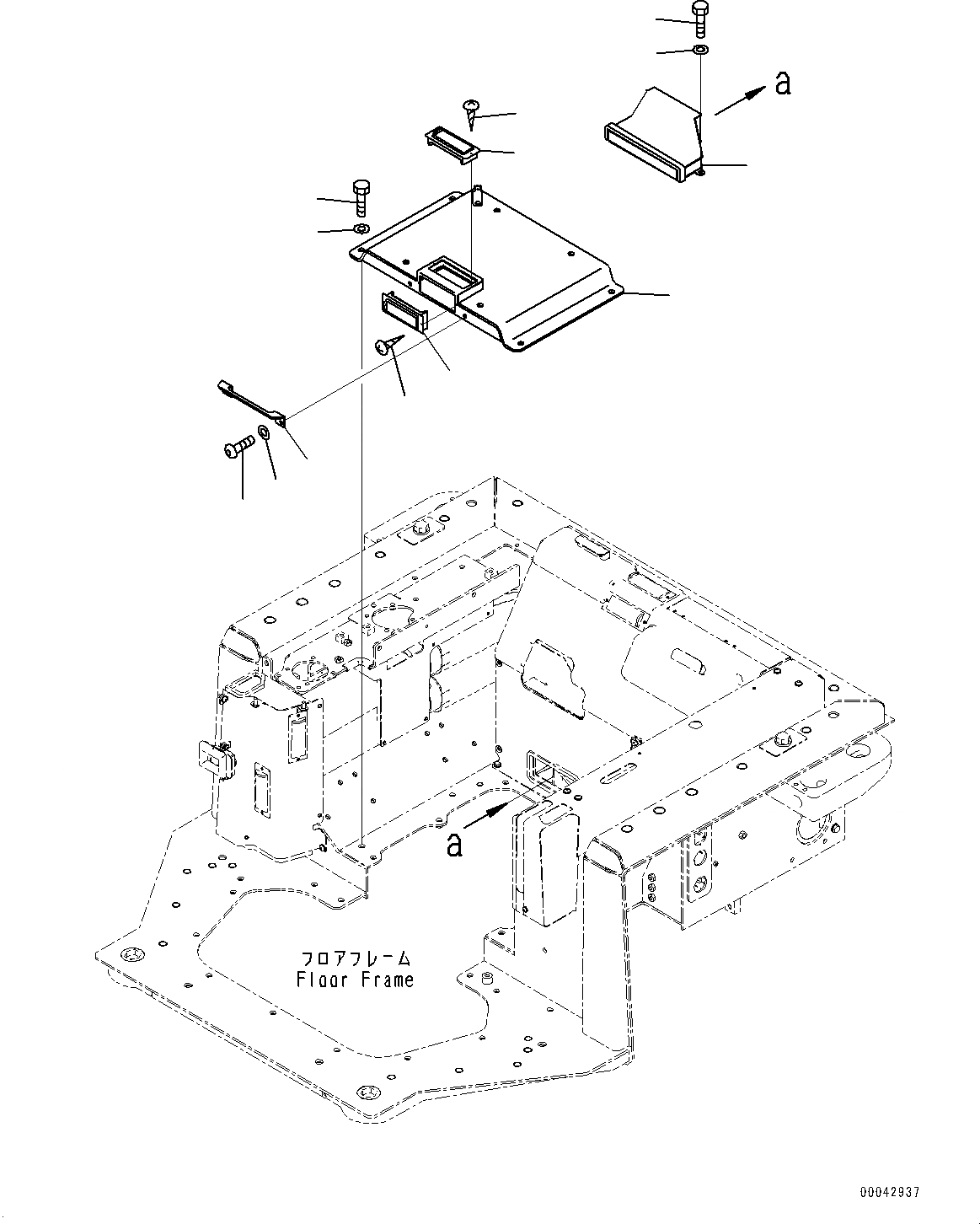 a

a

フロアフレーム
Floor Frame

00042937