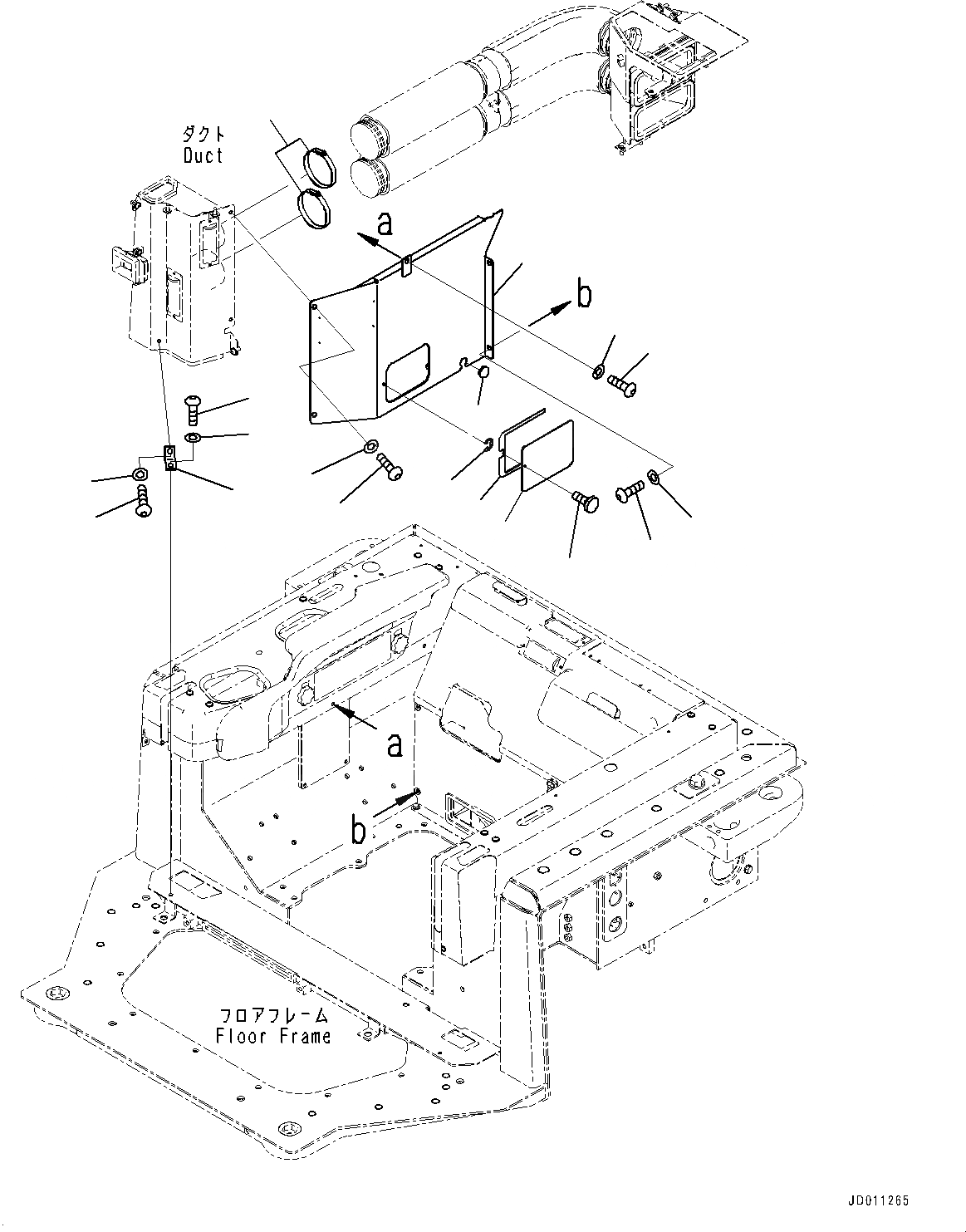 ダクト
Duct

a

b

a

b

フロアフレーム
Floor Frame

JD011265