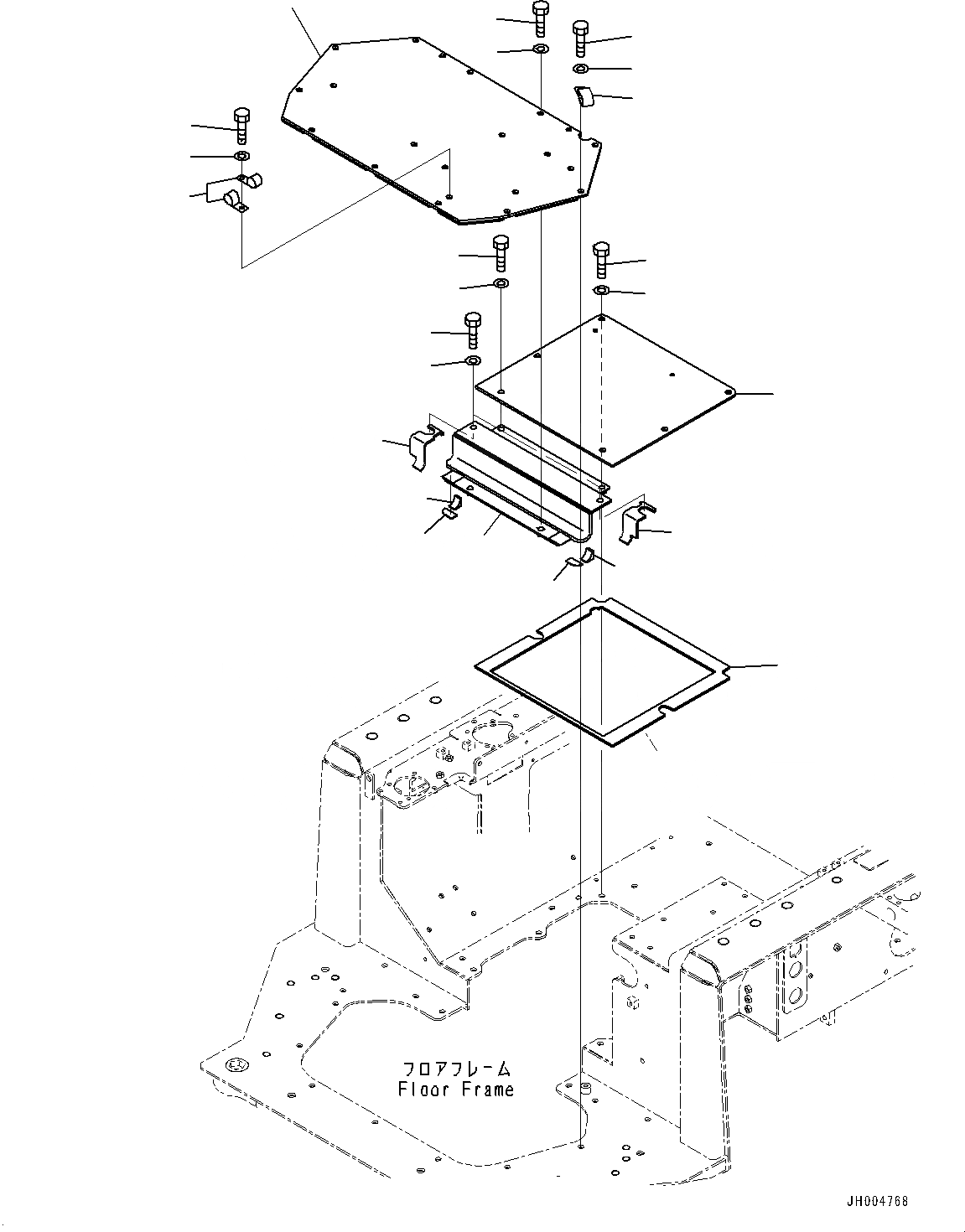 フロアフレーム
Floor Frame

JH004768