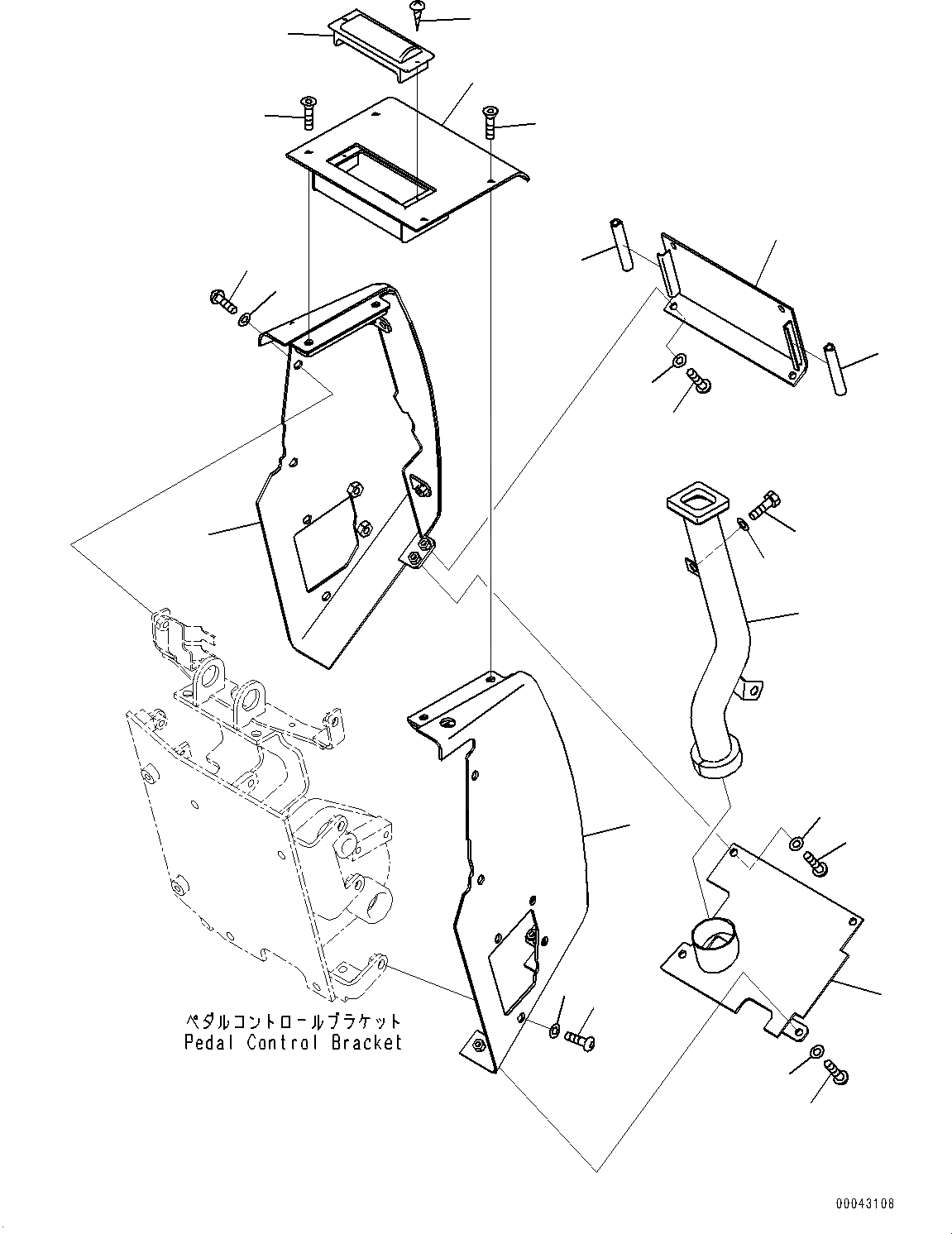 ペダルコントロールブラケット
Pedal Control Bracket

00043108