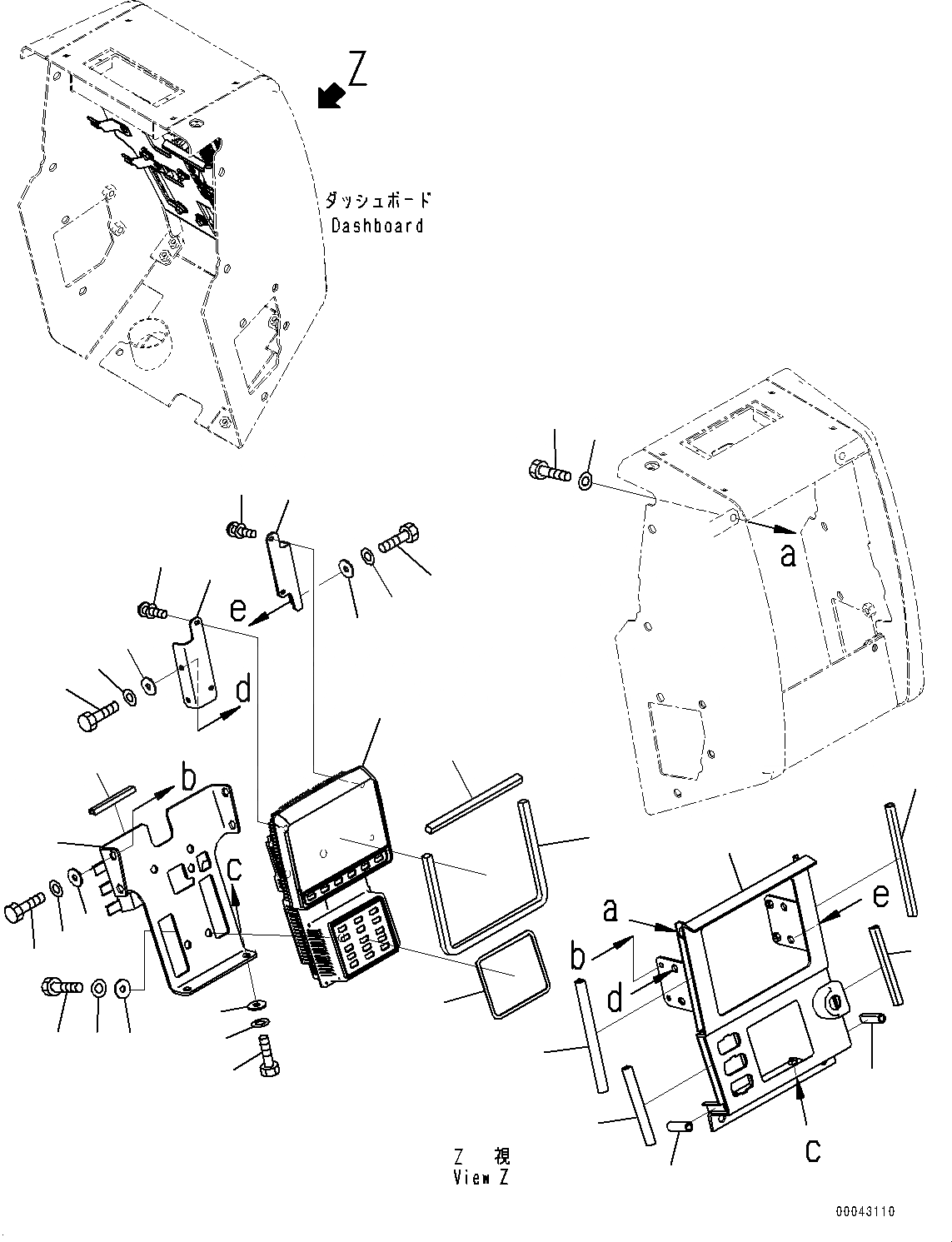 Z

ダッシュボード
Dashboard

a

e

d

b

c

a

e

b

d

c

Z 視
View Z

00043110