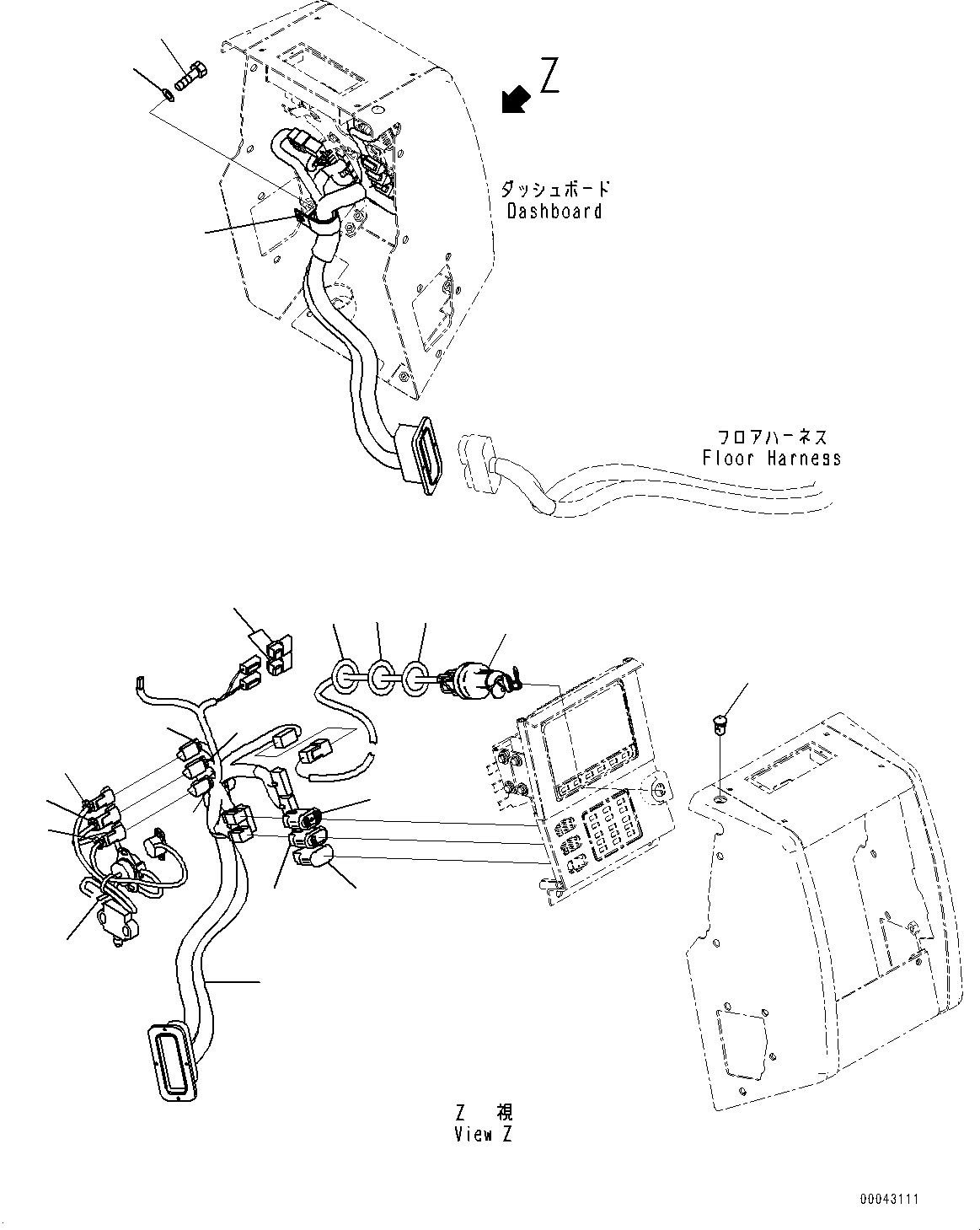 Z

ダッシュボード
Dashboard

フロアハーネス
Floor Harness

Z 視
View Z

00043111