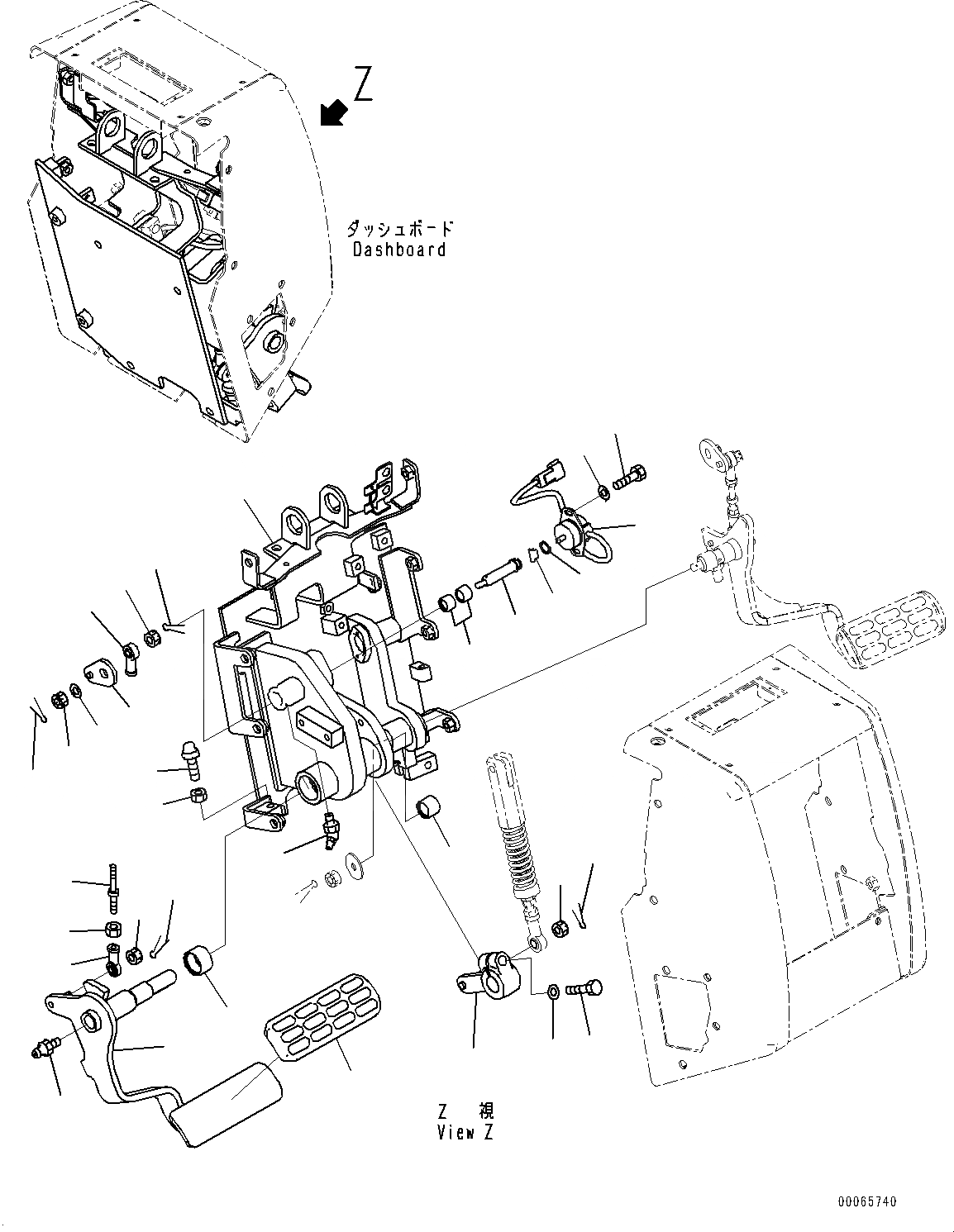 Z

ダッシュボード
Dashboard

Z 視
View Z

00065740