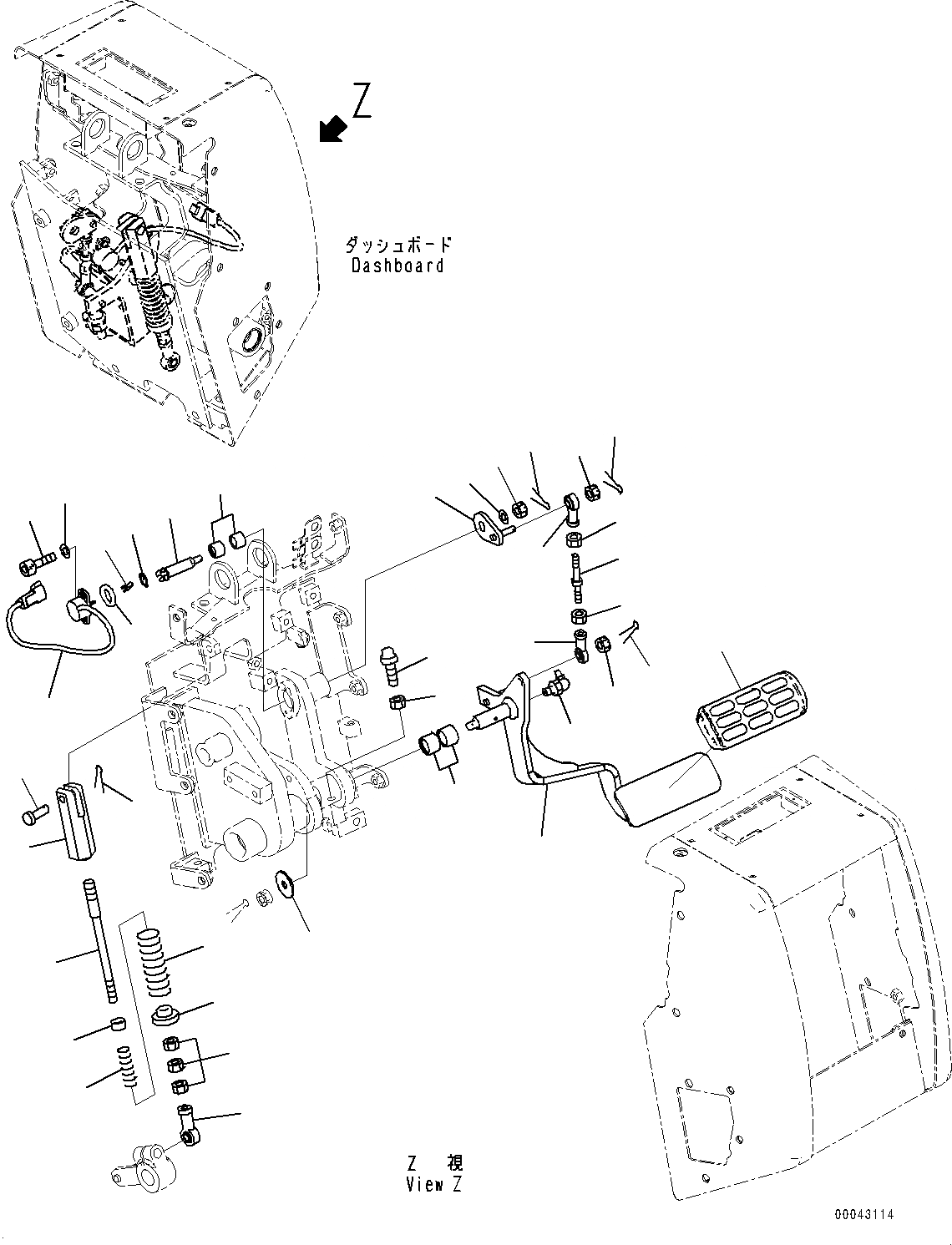 Z

ダッシュボード
Dashboard

Z 視
View Z

00043114