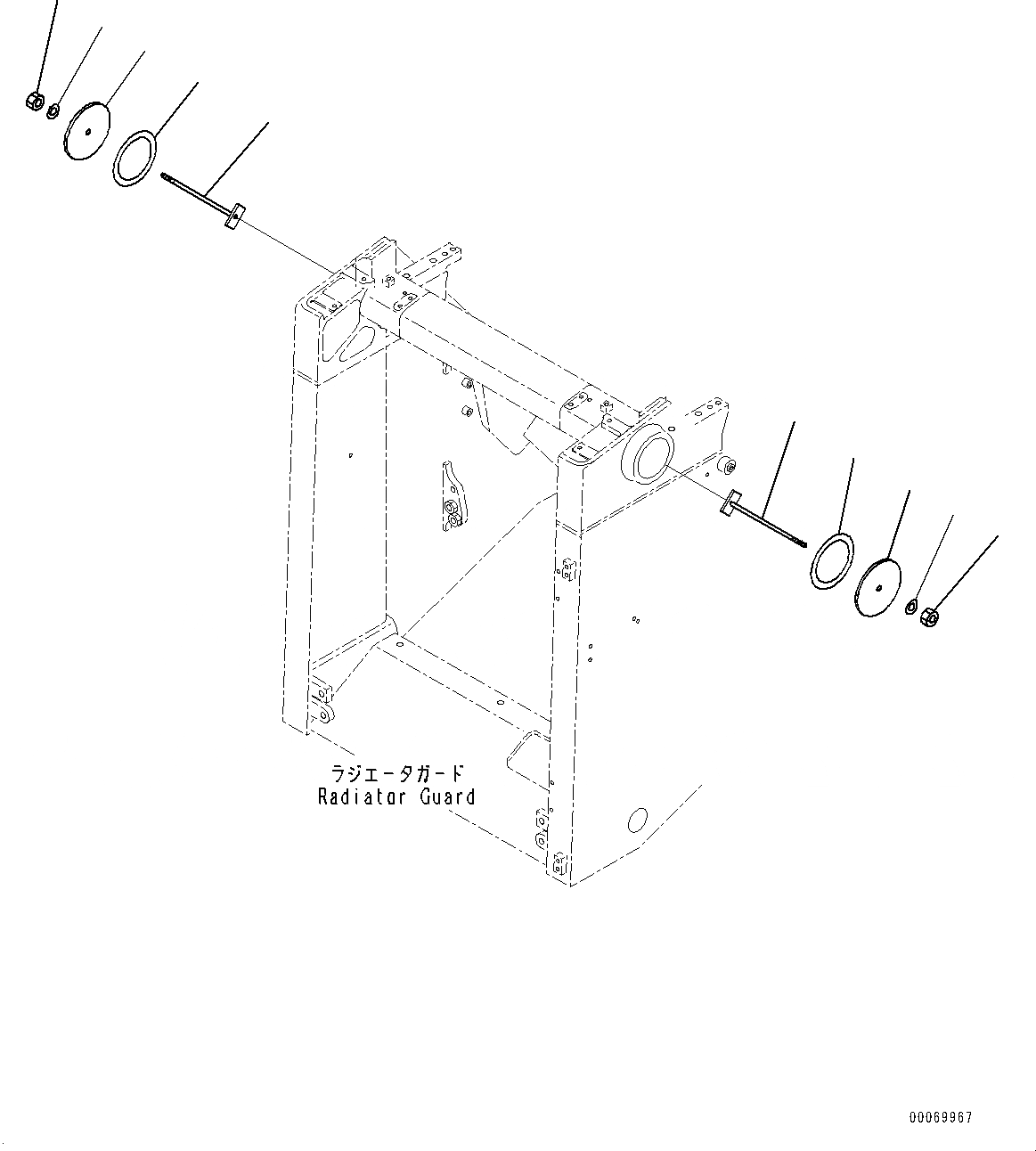 ラジエータガード
Radiator Guard

00069967