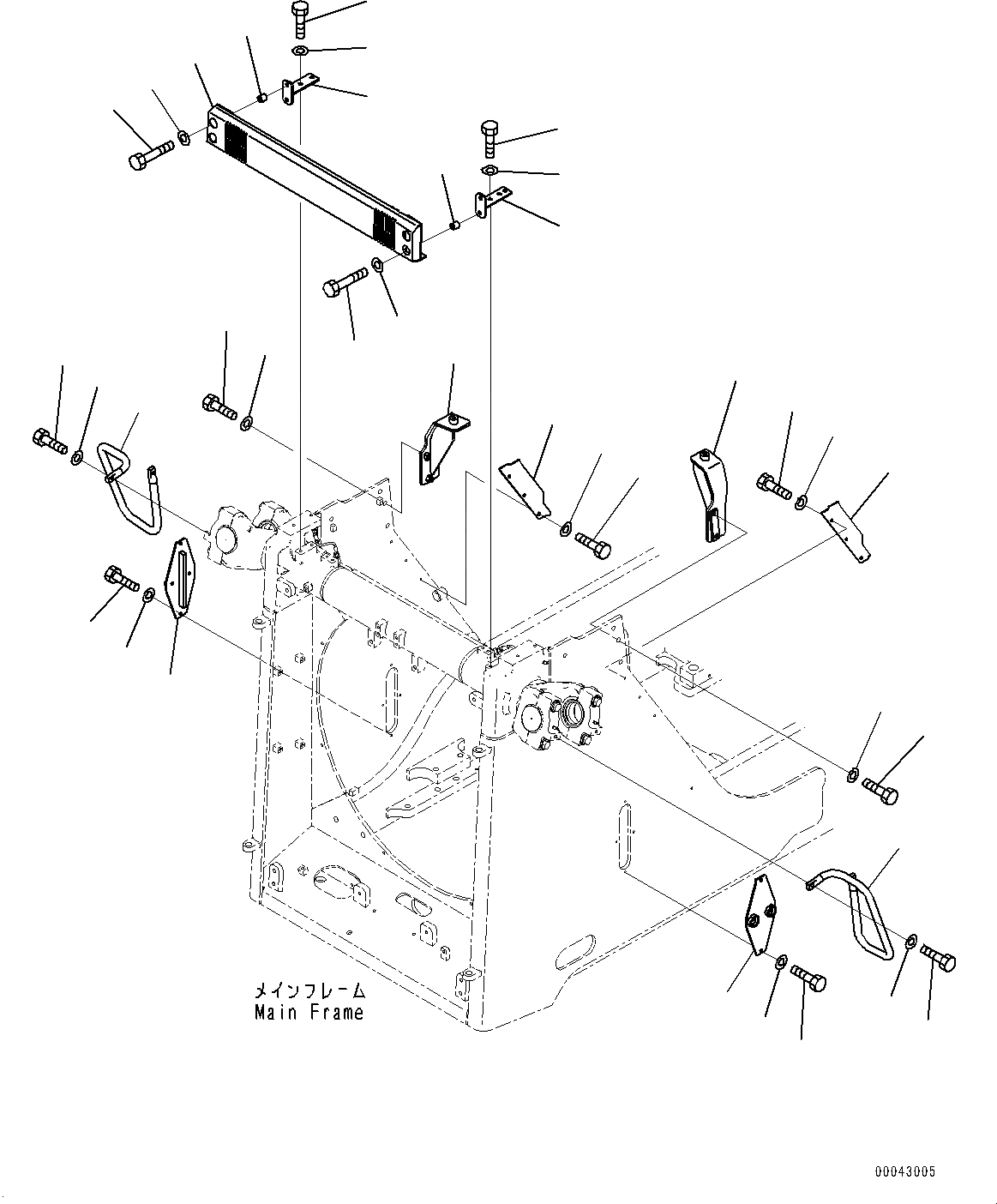 メインフレーム
Main Frame

00043005