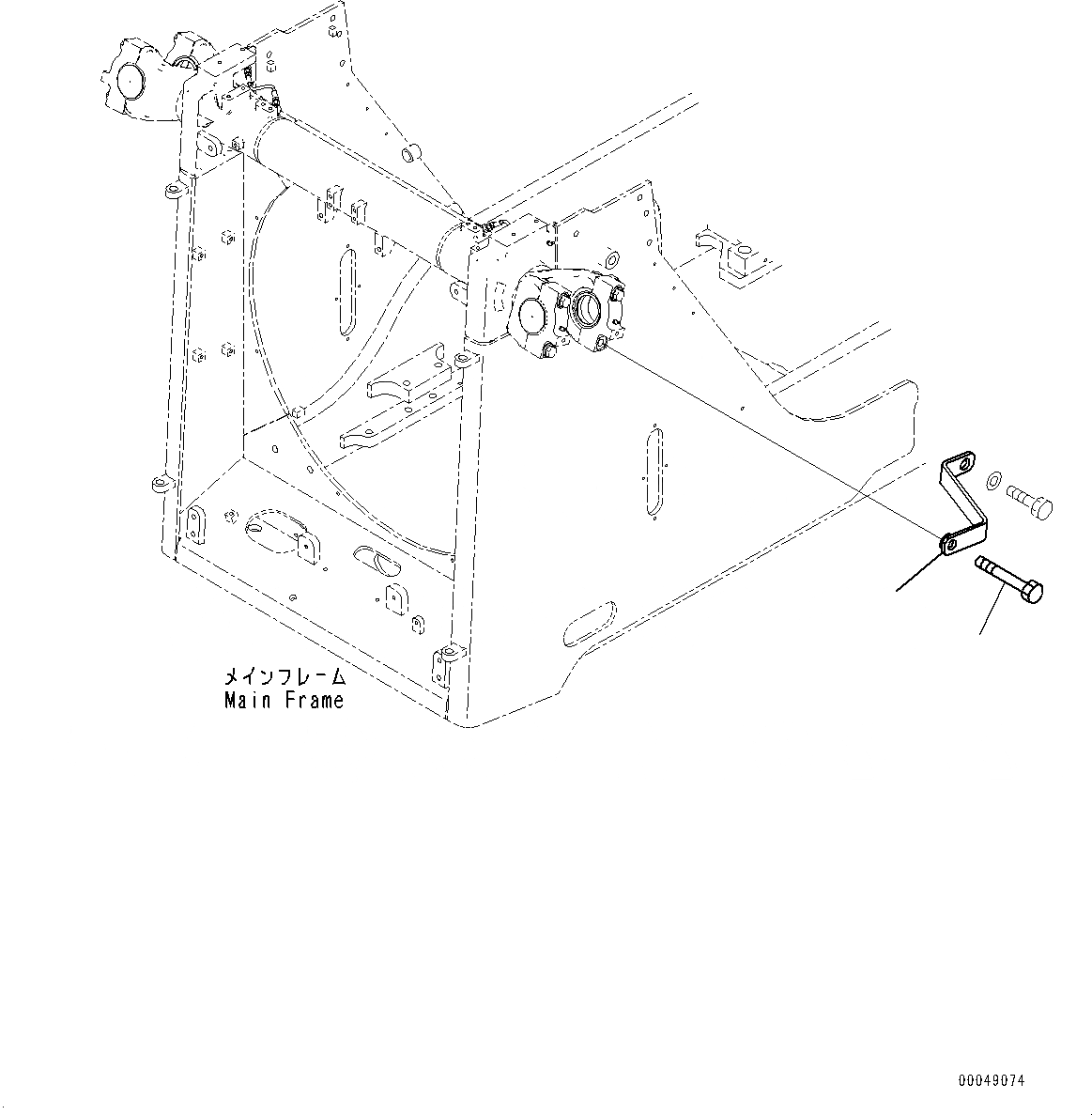 メインフレーム
Main Frame

00049074