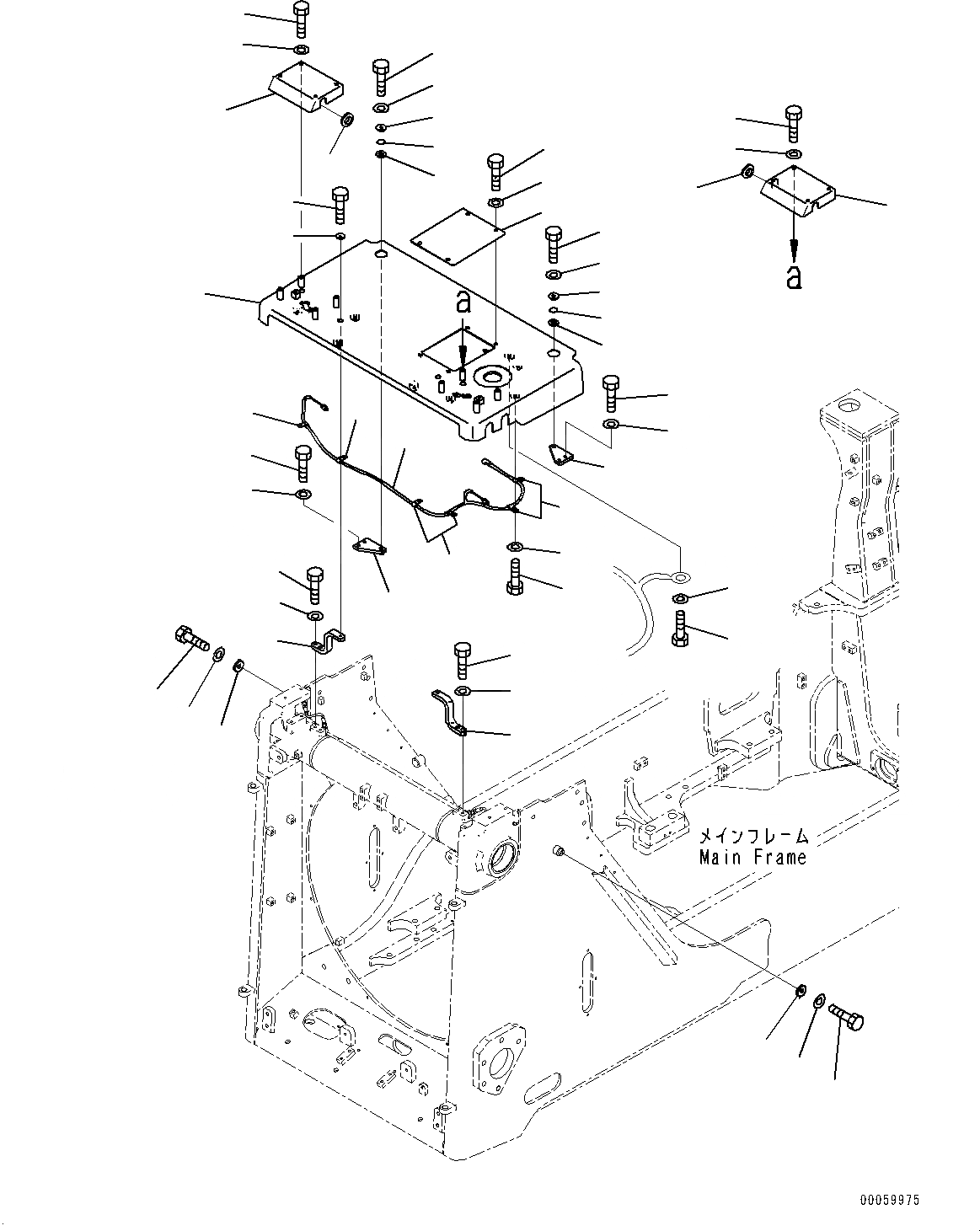 a
a
メインフレーム
Main Frame
00059975