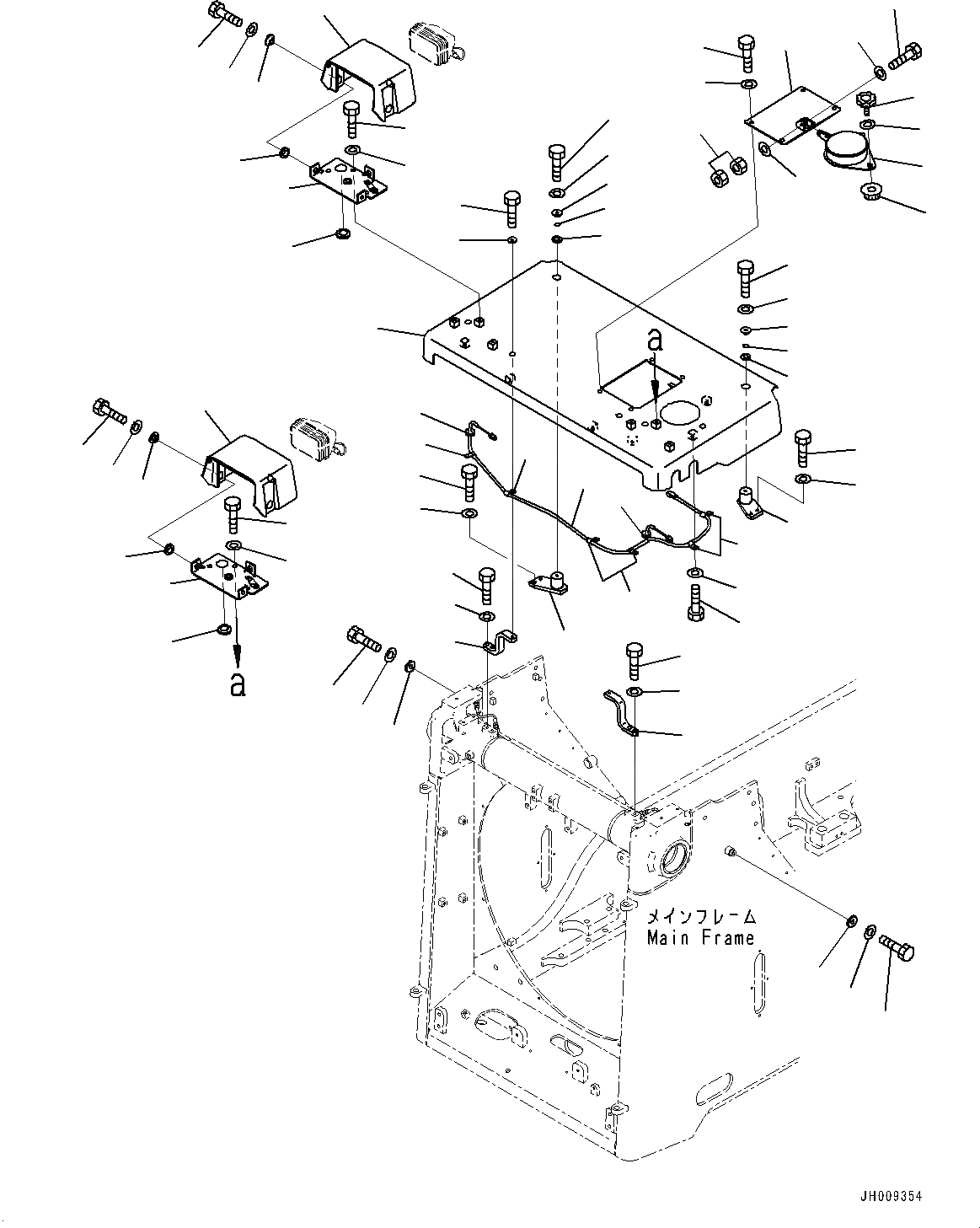 a

a

メインフレーム
Main Frame

JH009354