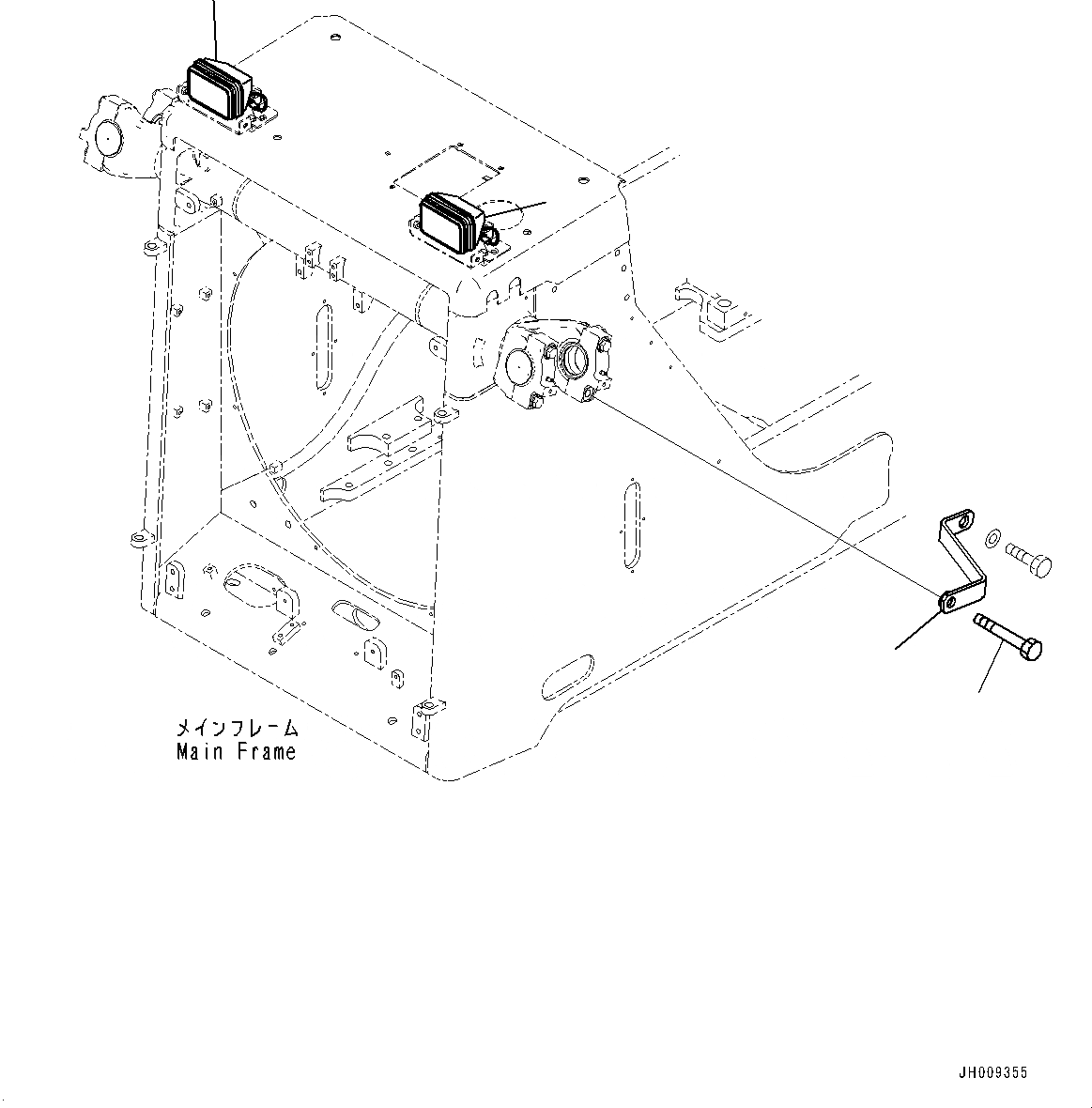 メインフレーム
Main Frame

JH009355