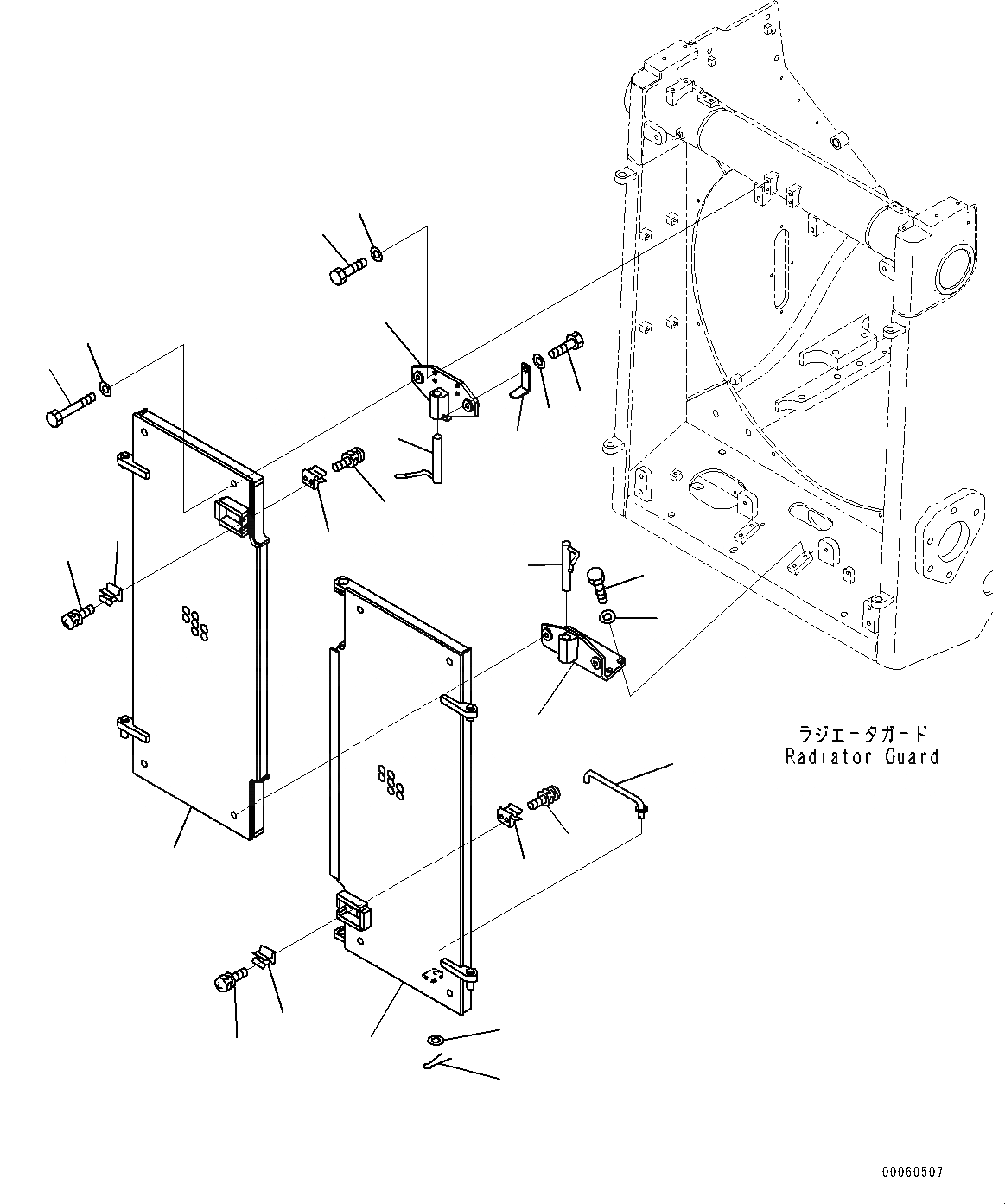 ラジエータガード
Radiator Guard

00060507