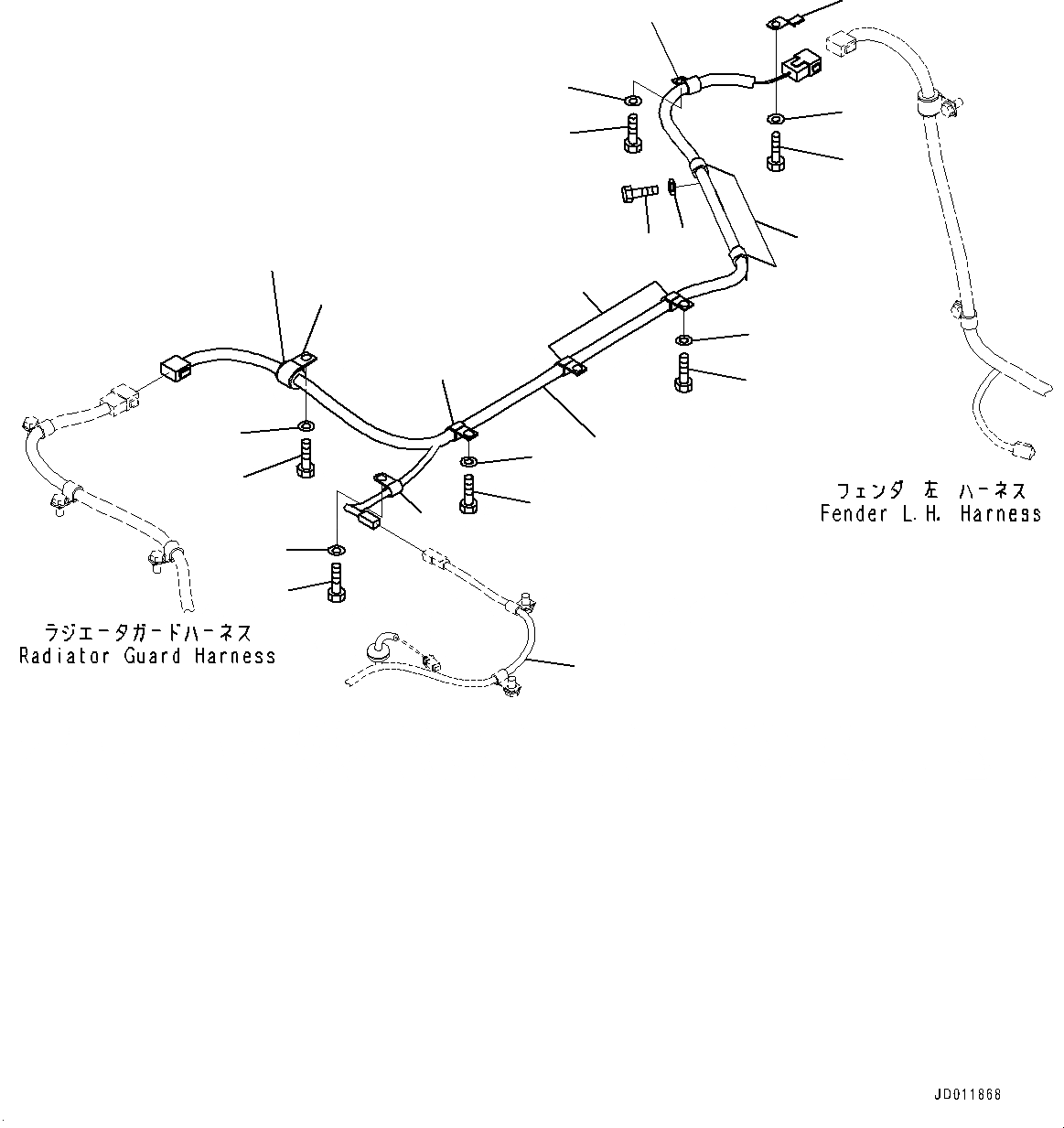 フェンダ 左 ハーネス
Fender L.H. Harness

ラジエータガードハーネス
Radiator Guard Harness

JD011868