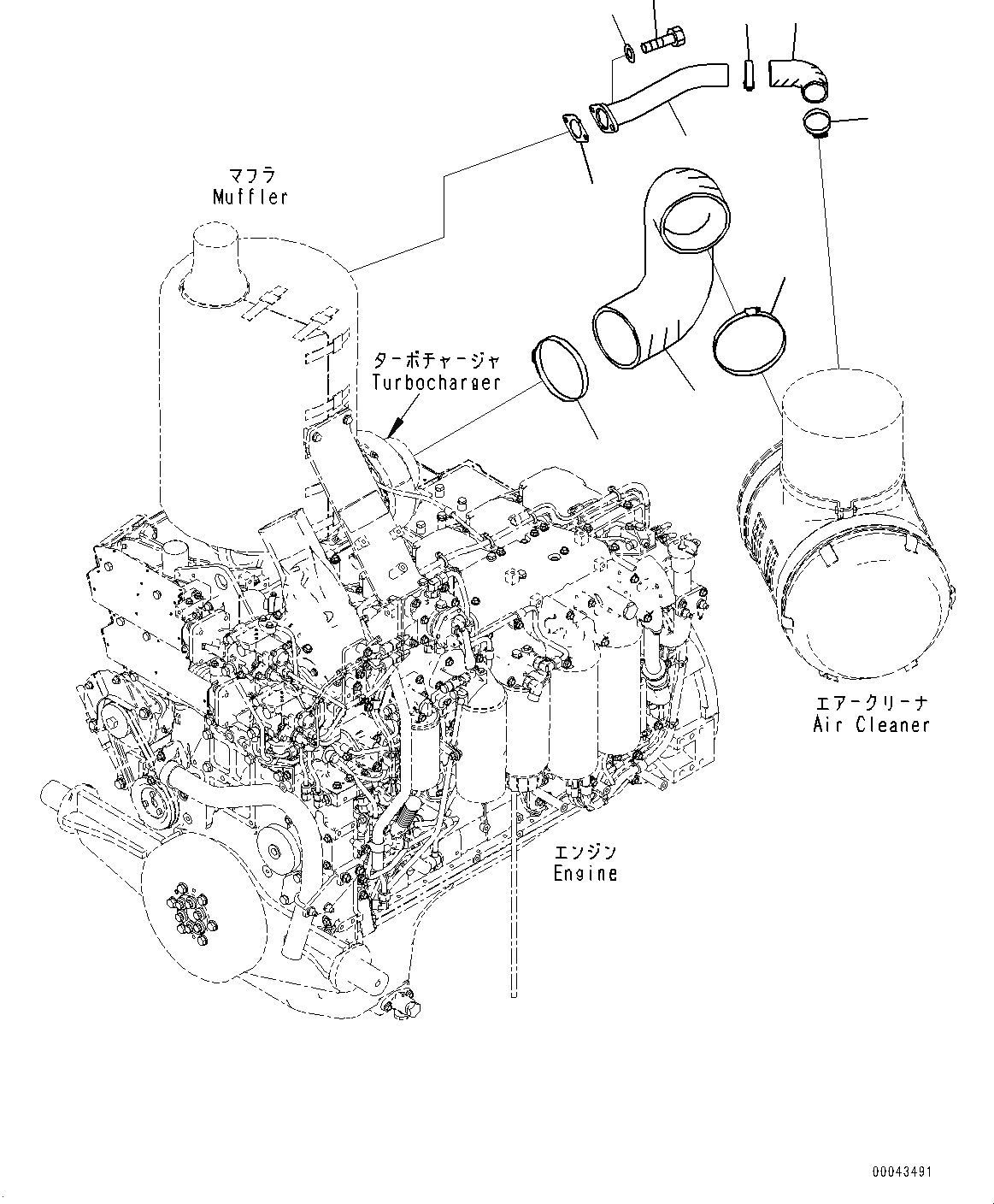 マフラ
Muffler

ターボチャージャ
Turbocharger

エアークリーナ
Air Cleaner

エンジン
Engine

00043491