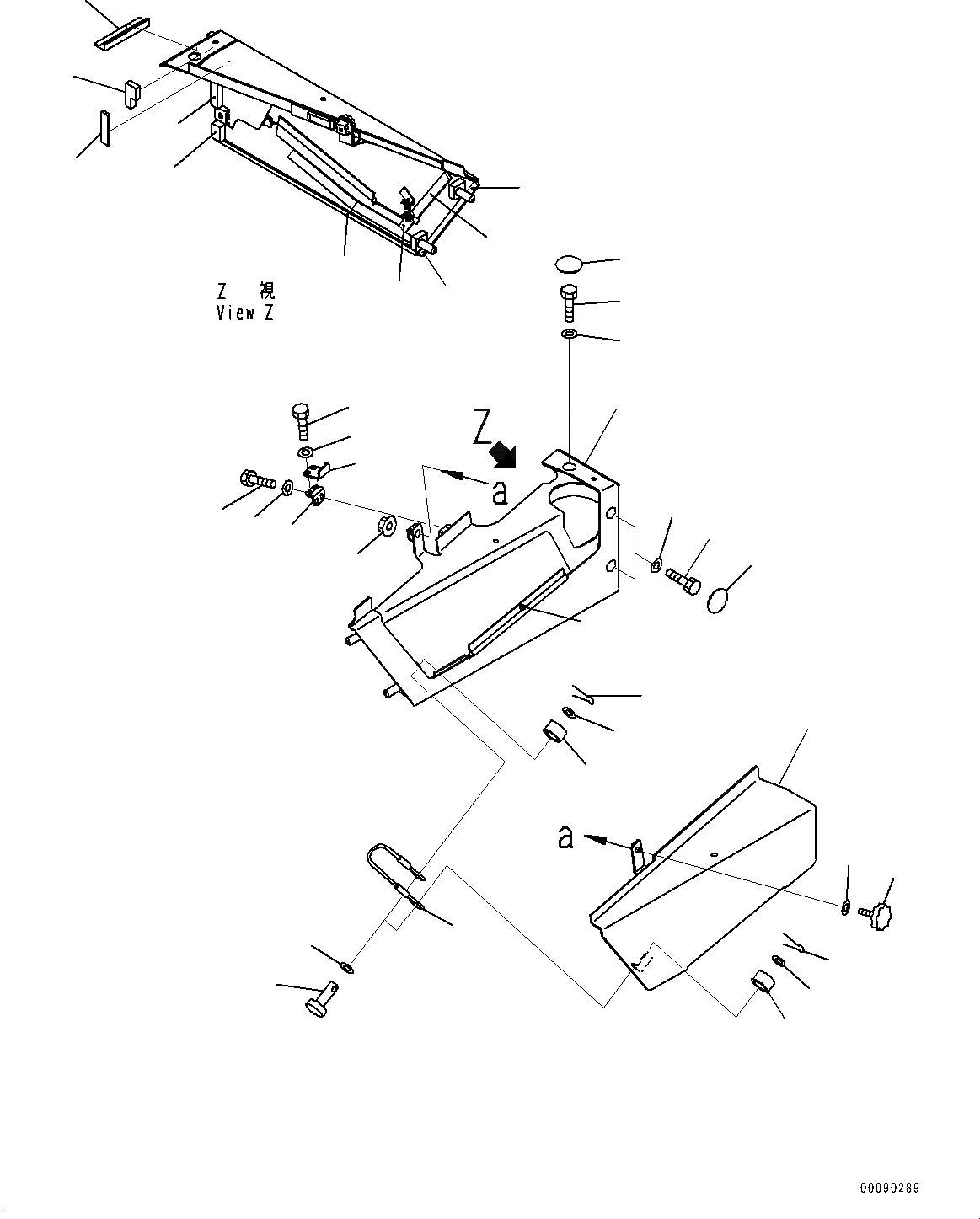 Z 視
View Z

Z

a

a

00090289