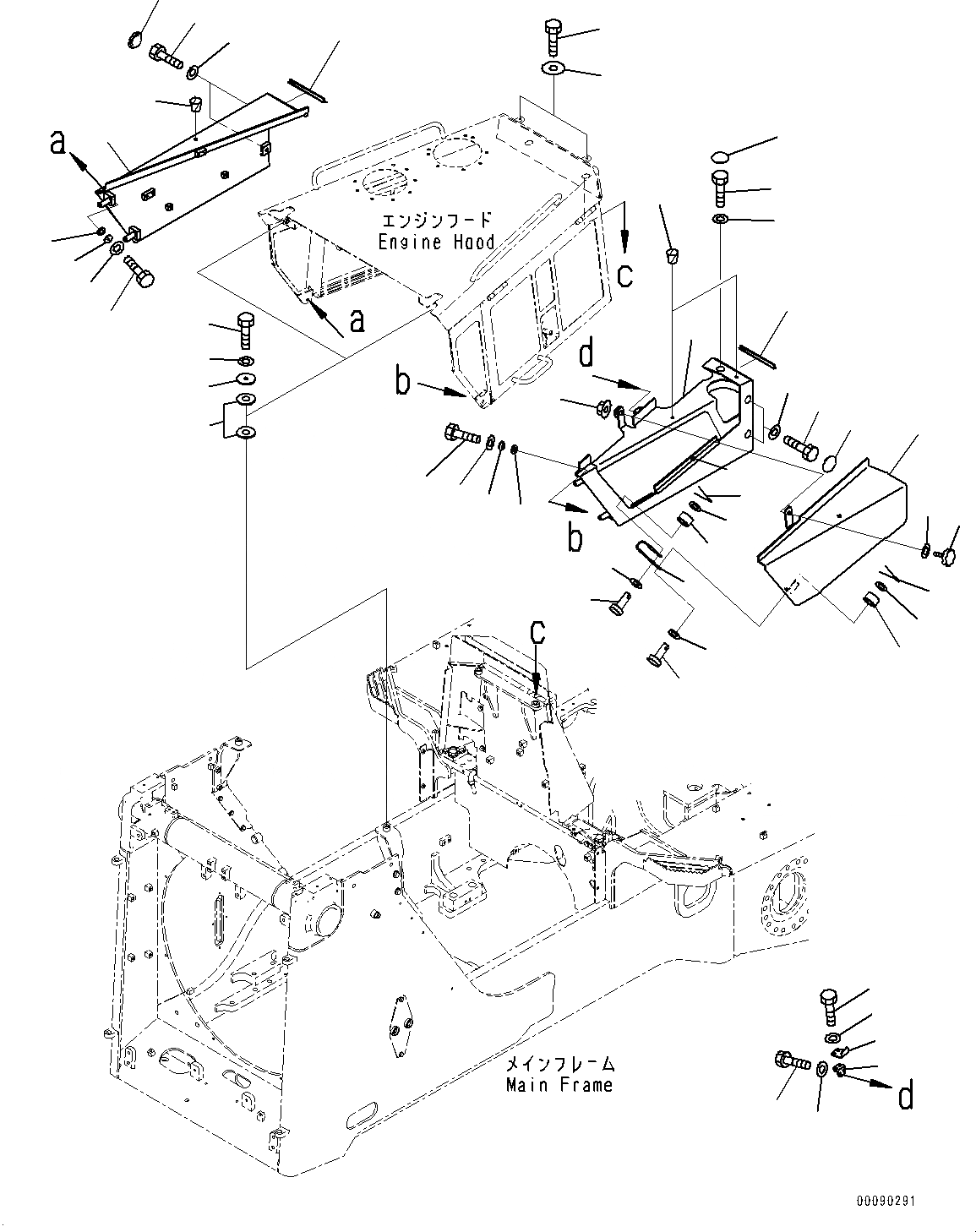 a

エンジンフード
Engine Hood

c

a

d

b

b

c

メインフレーム
Main Frame

d

00090291