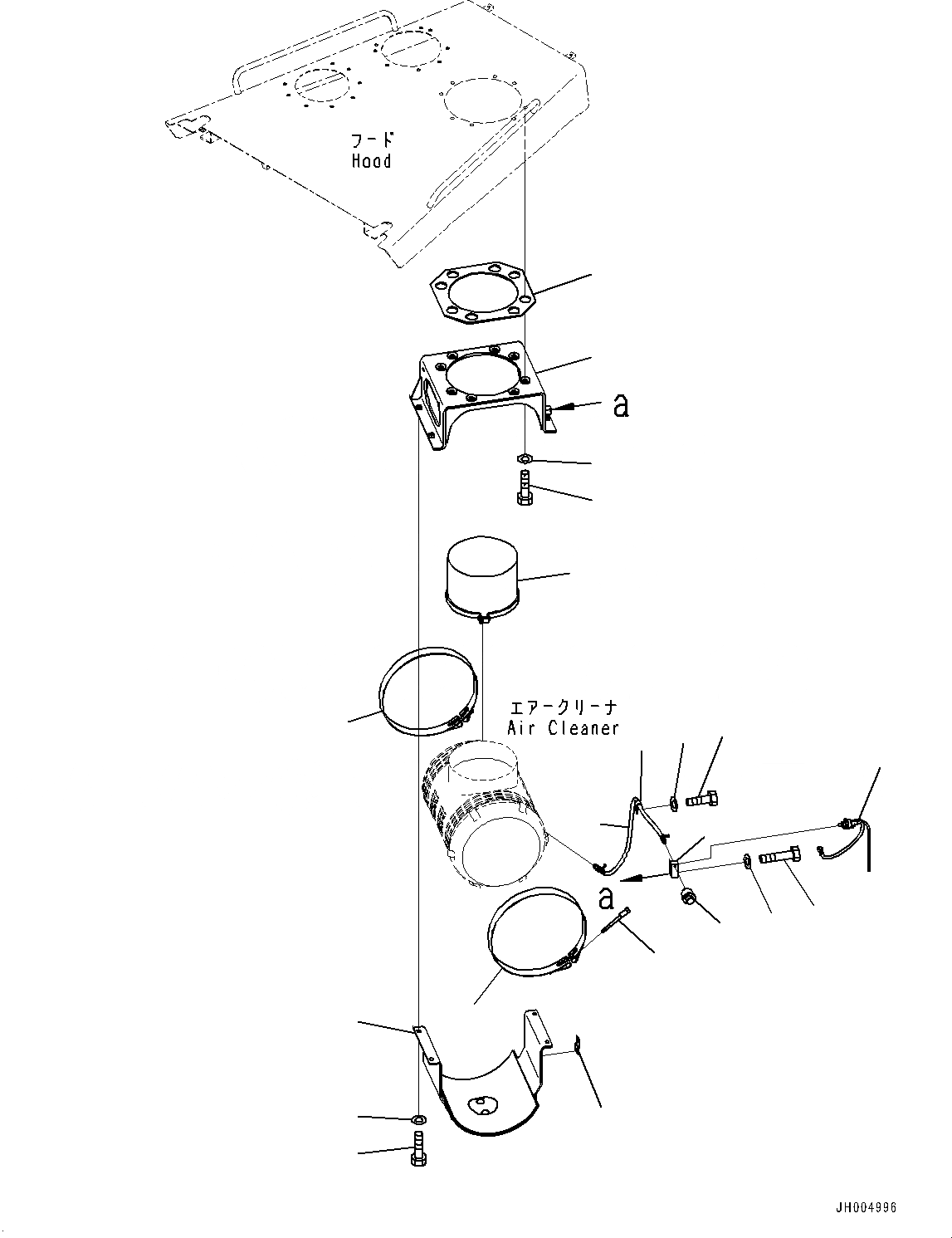 フード
Hood

a

エアークリーナ
Air Cleaner

a

JH004996