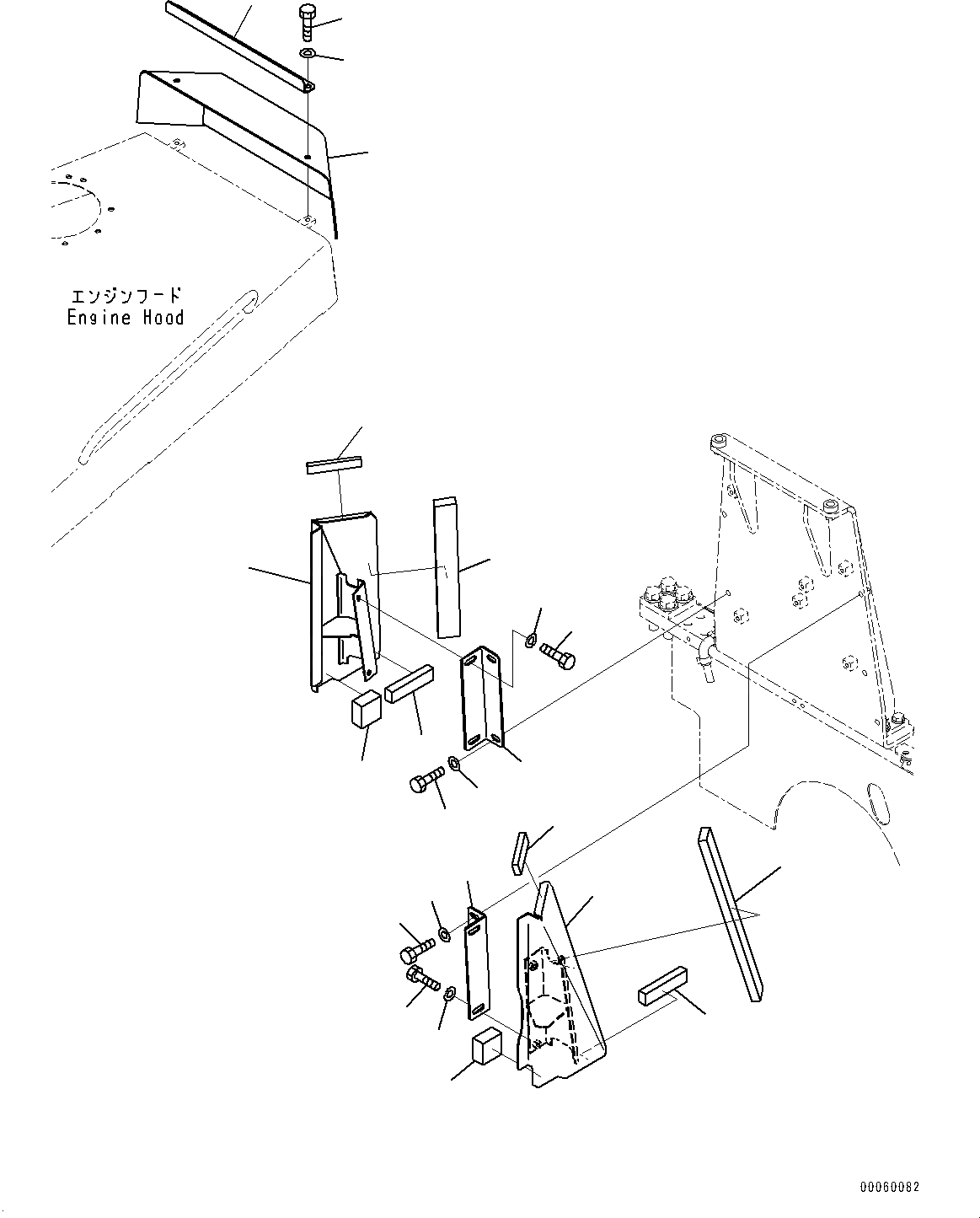 エンジンフード
Engine Hood

00060082