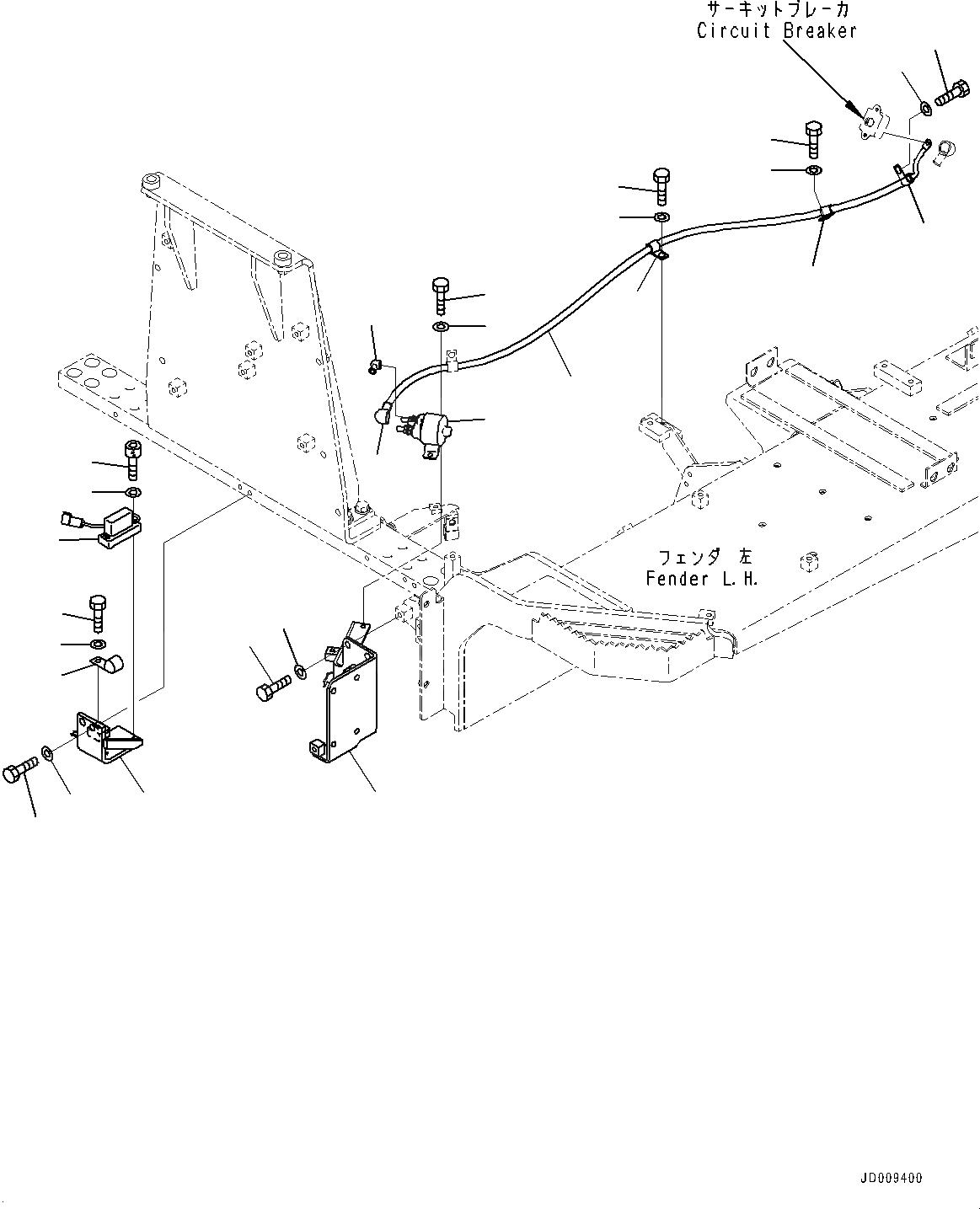 サーキットブレーカ
Circuit Breaker

フェンダ 左
Fender L.H.

JD009400