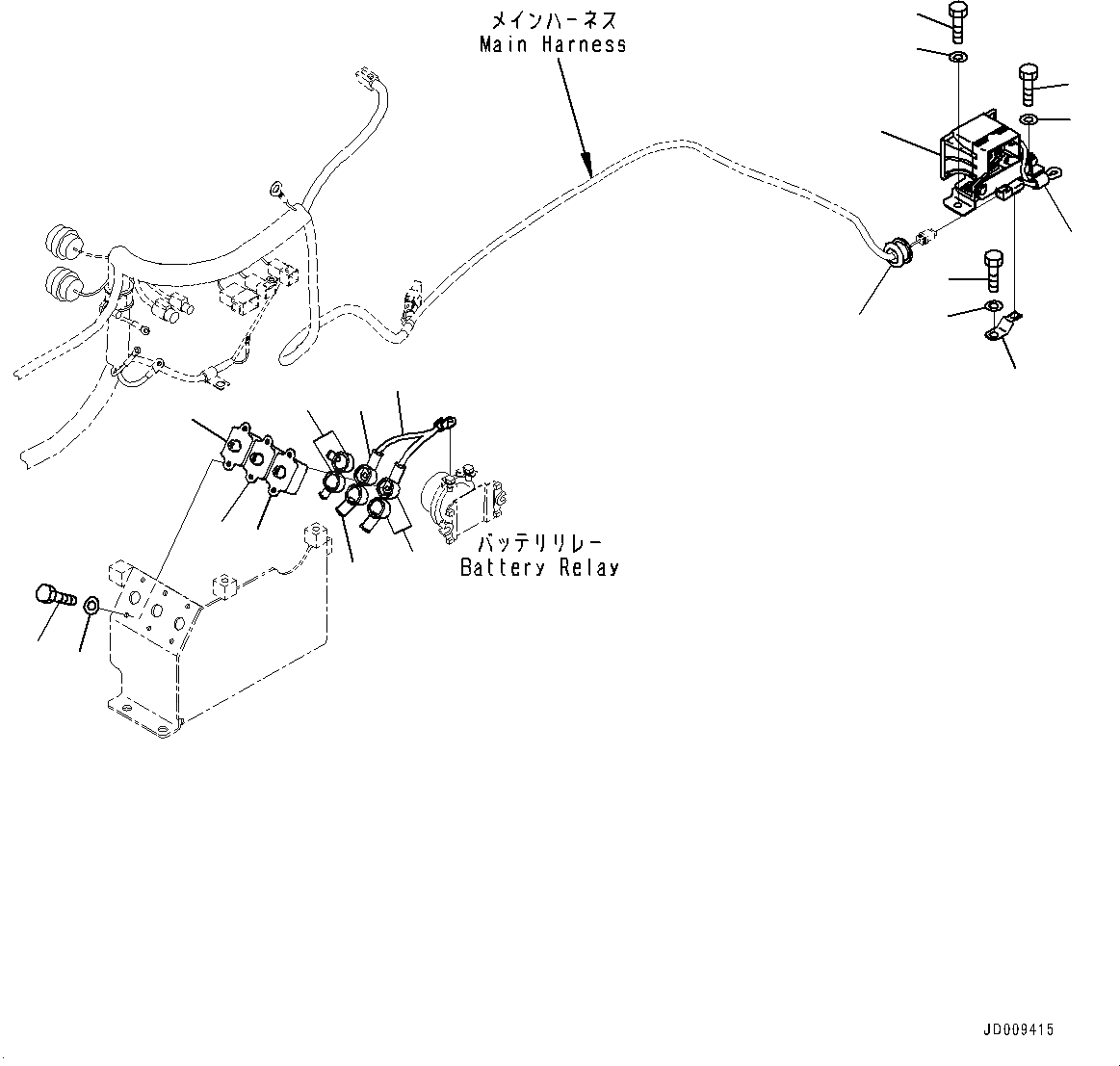 メインハーネス
Main Harness

バッテリリレー
Battery Relay

JD009415