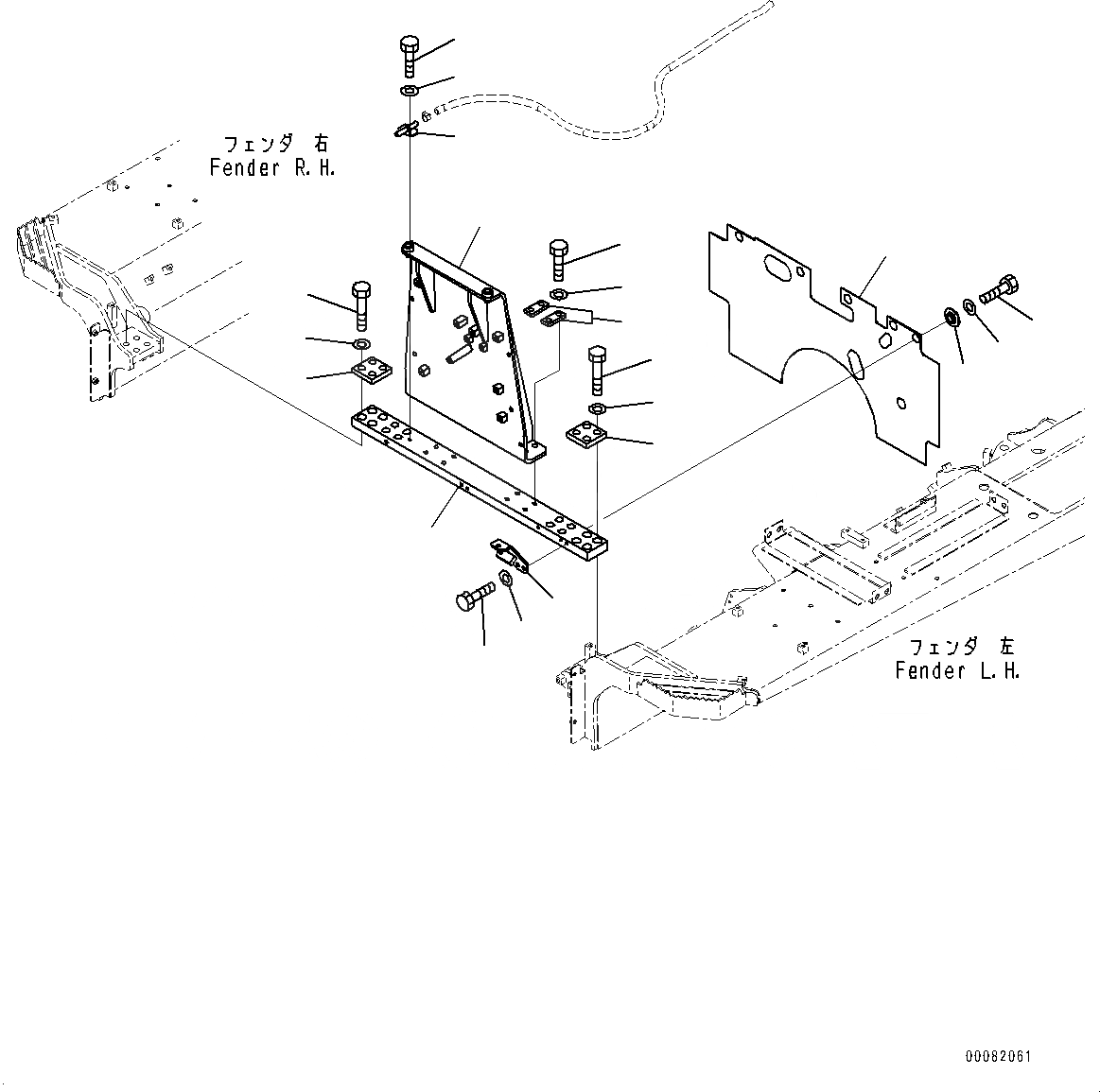 フェンダ 右
Fender R.H.

フェンダ 左
Fender L.H.

00082061