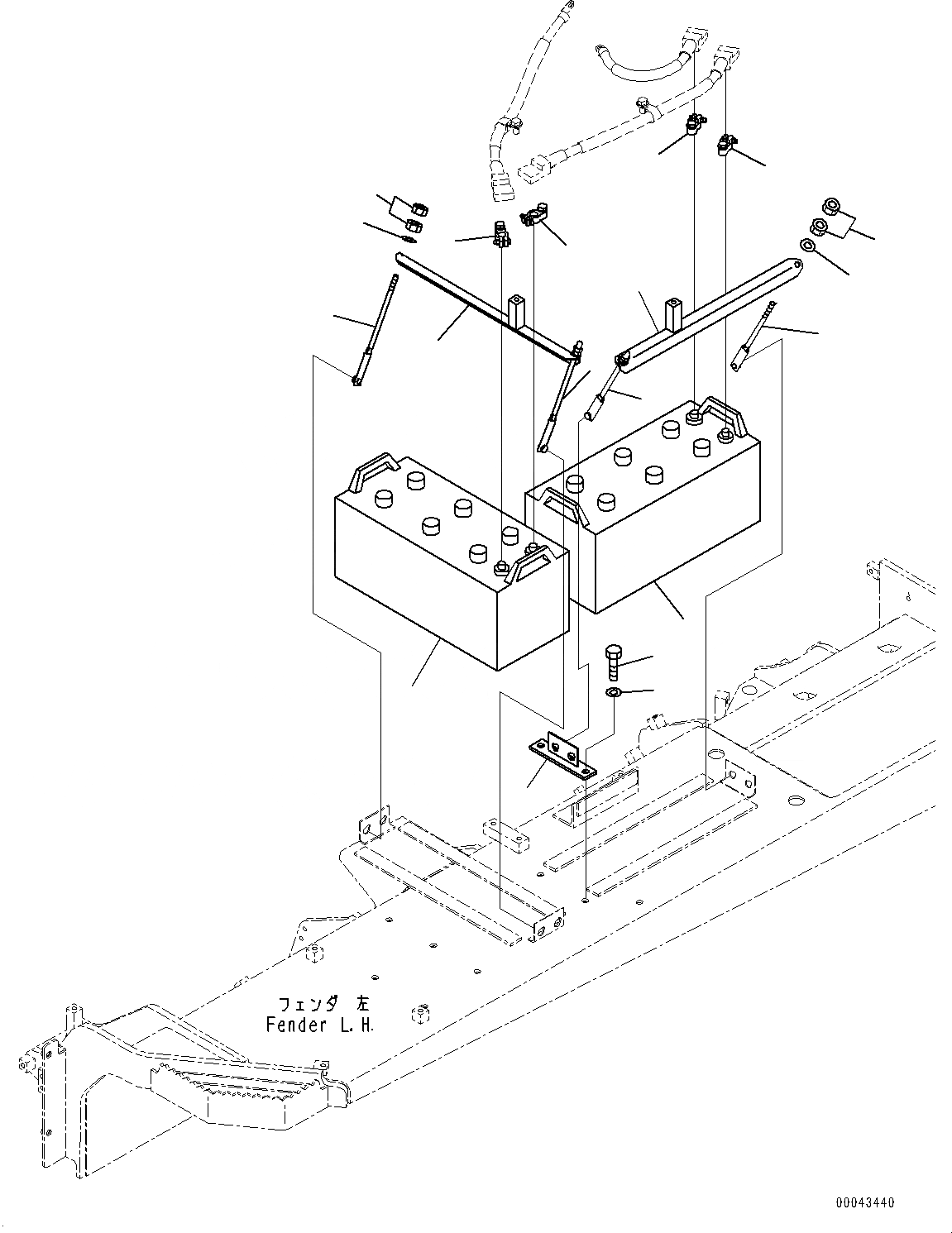 フェンダ 左
Fender L.H.

00043440