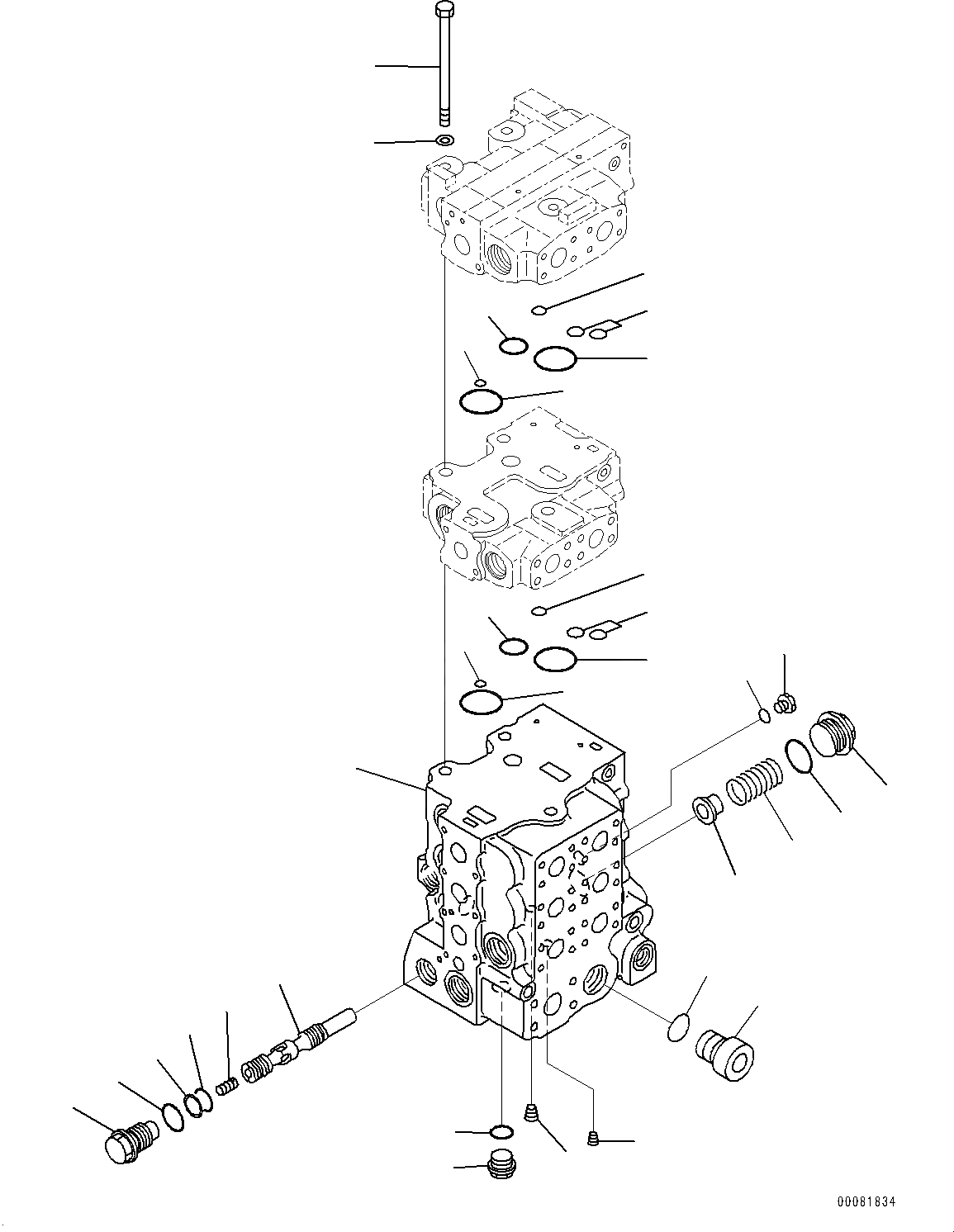 00081834