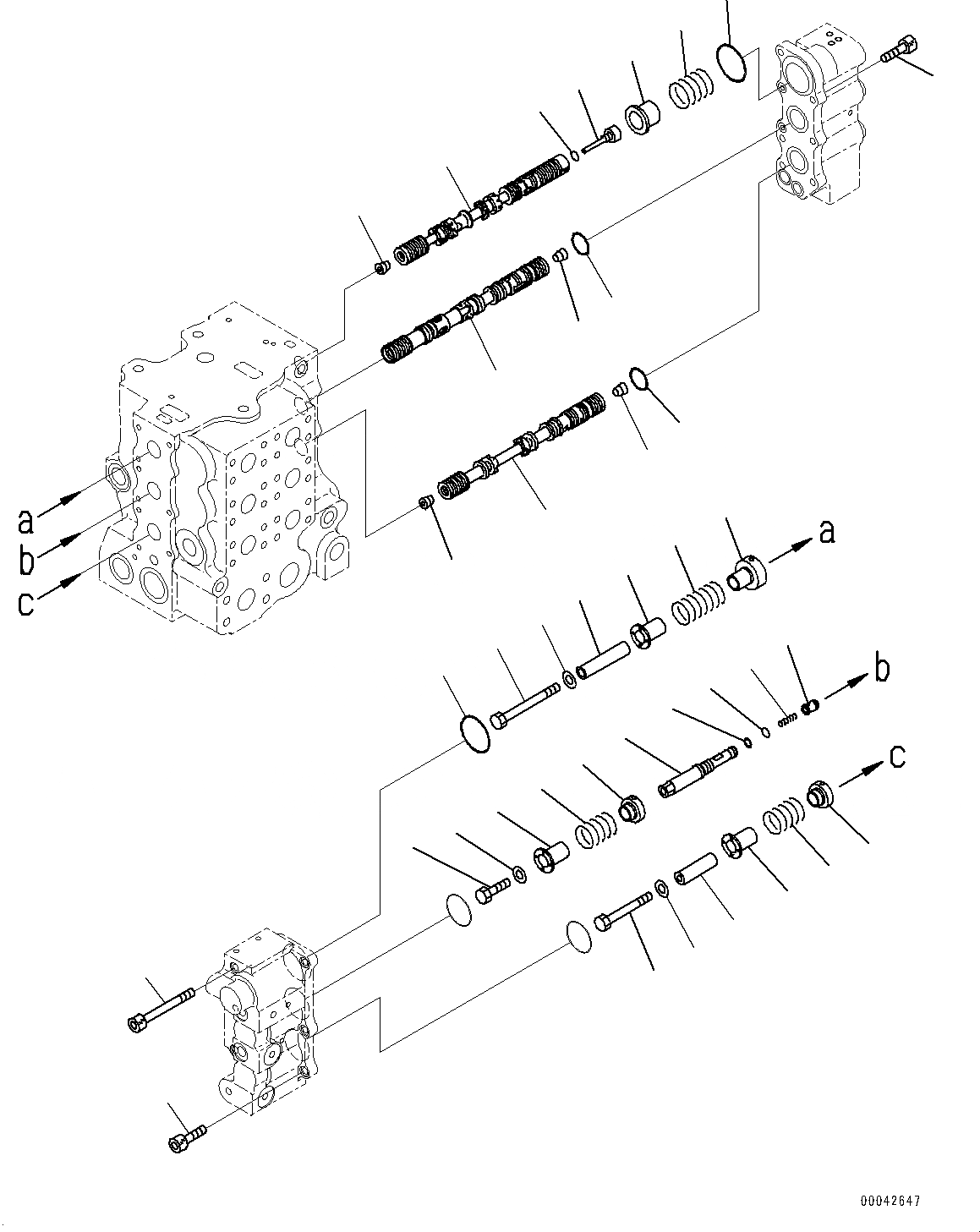 a
b
c
a
b
c
00042647