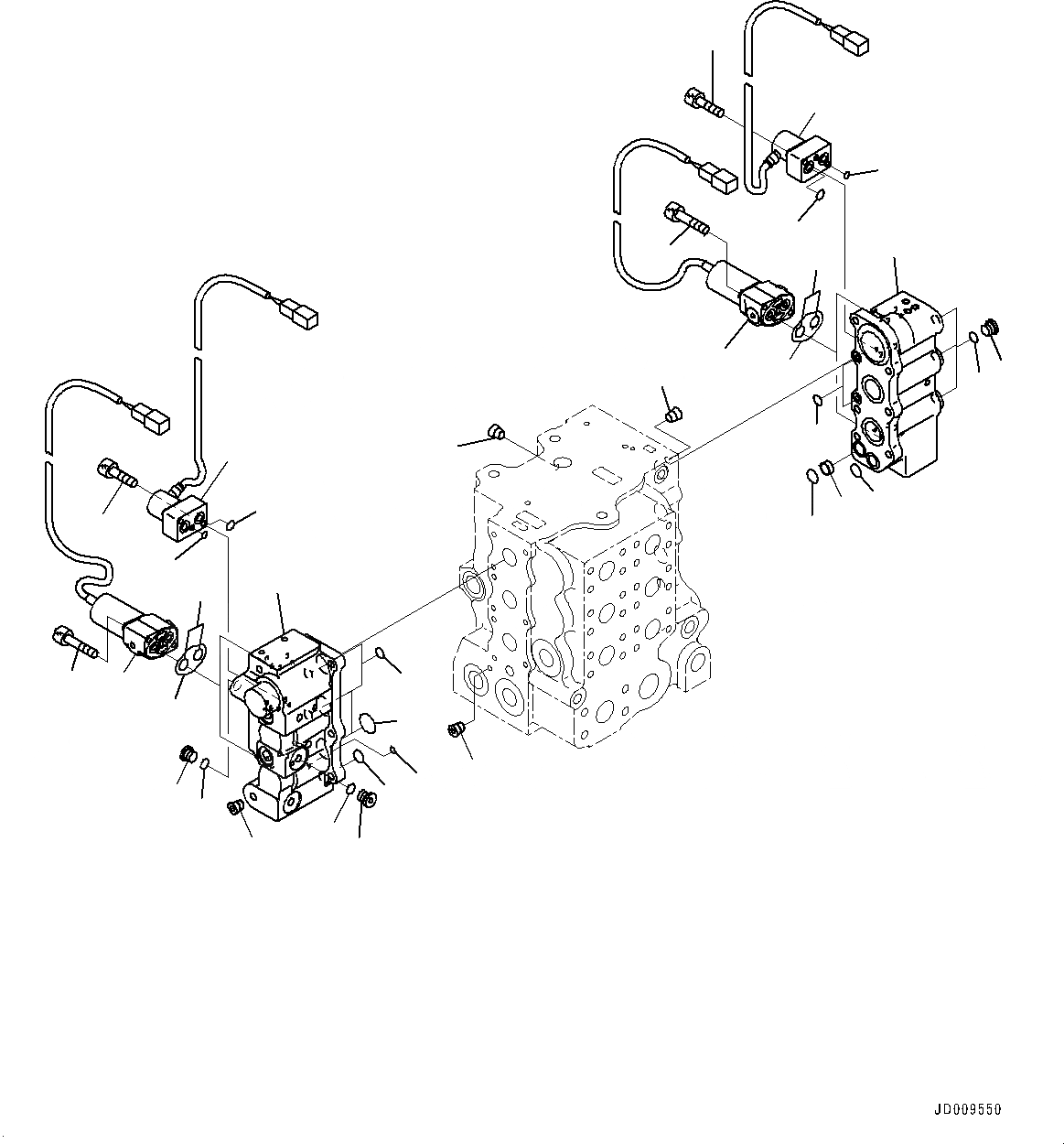 JD009550