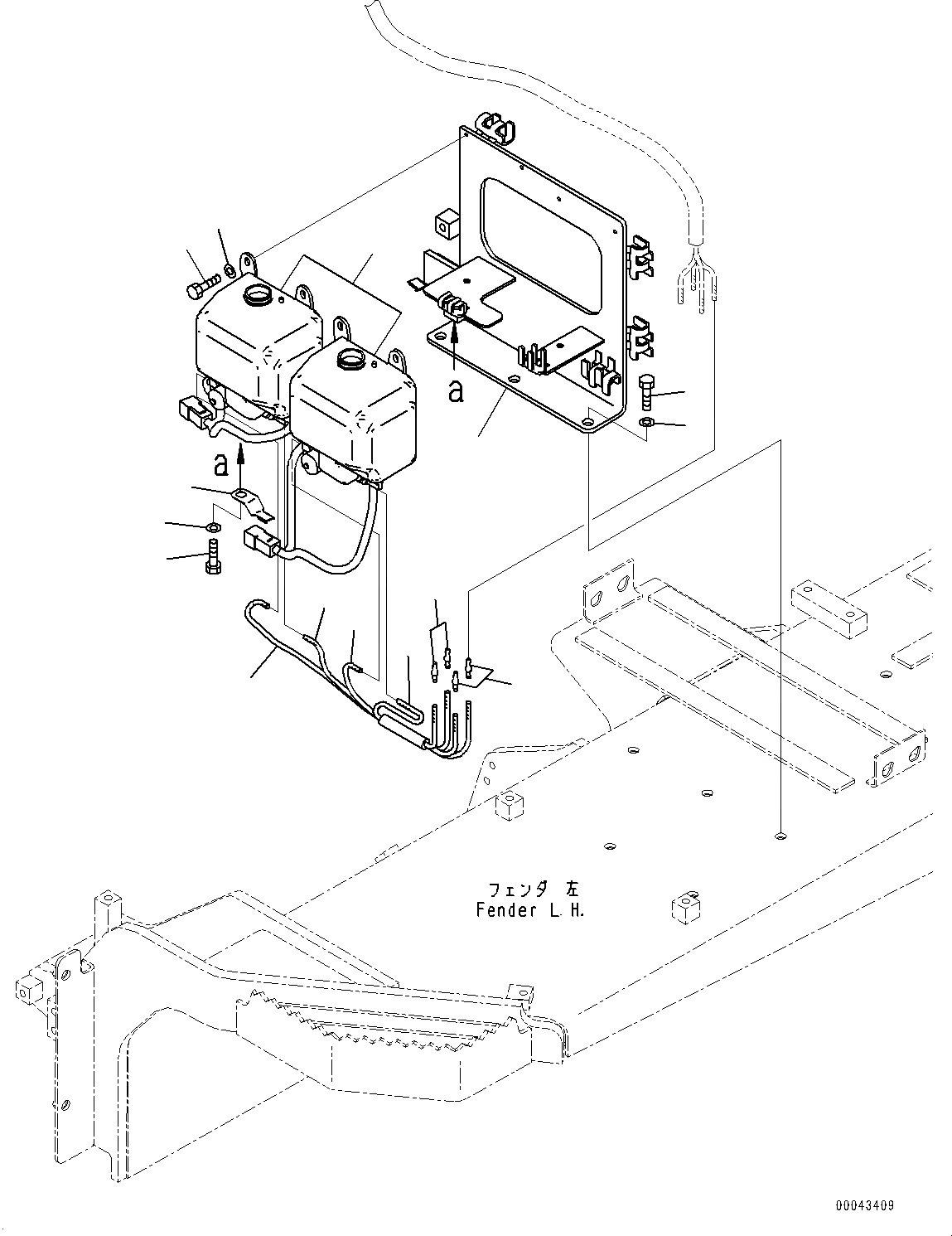 a

a

フェンダ 左
Fender L.H.

00043409