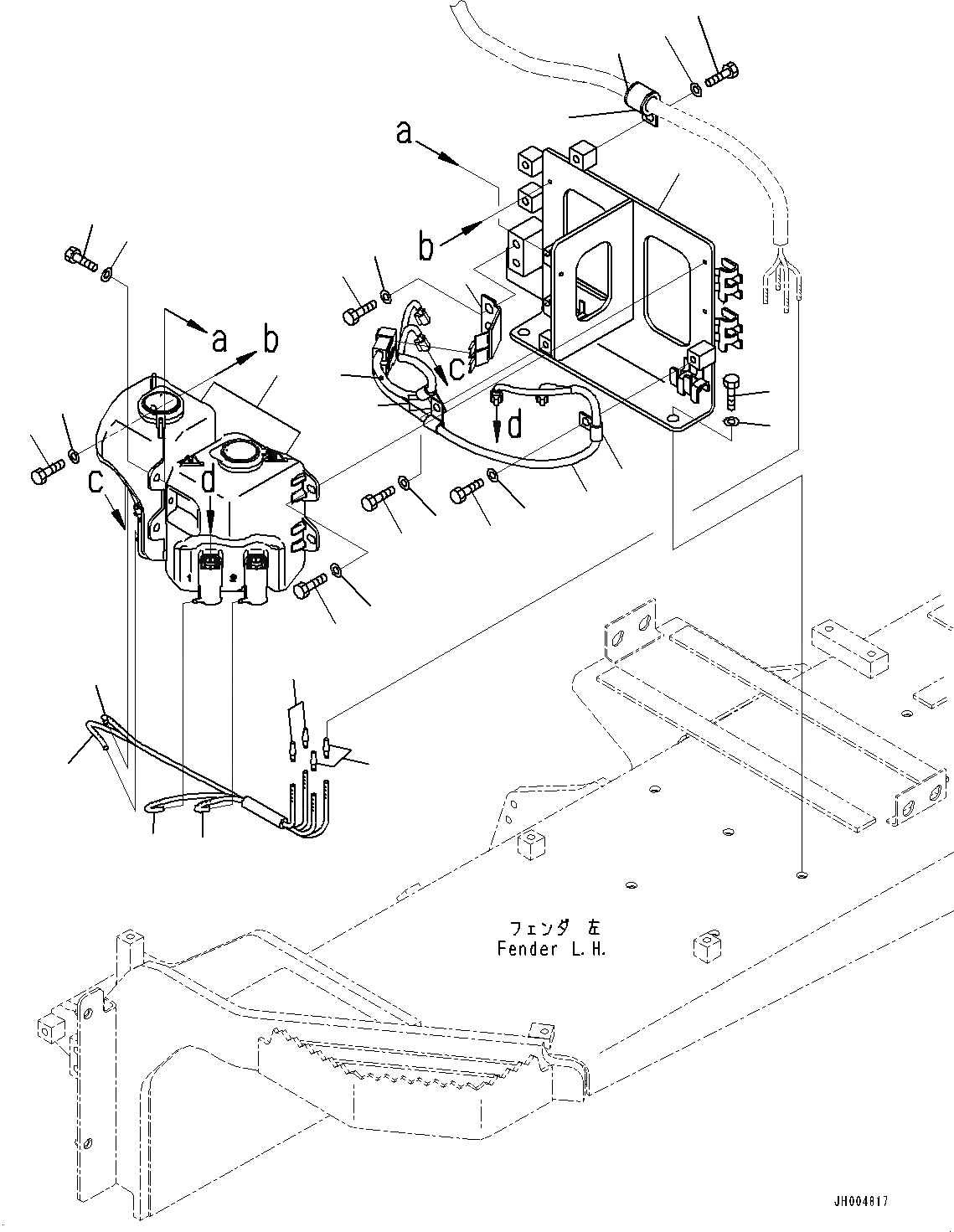 a
b
a
b
c
d
c
d
1
2
フェンダ 左
Fender L.H.
JH004817