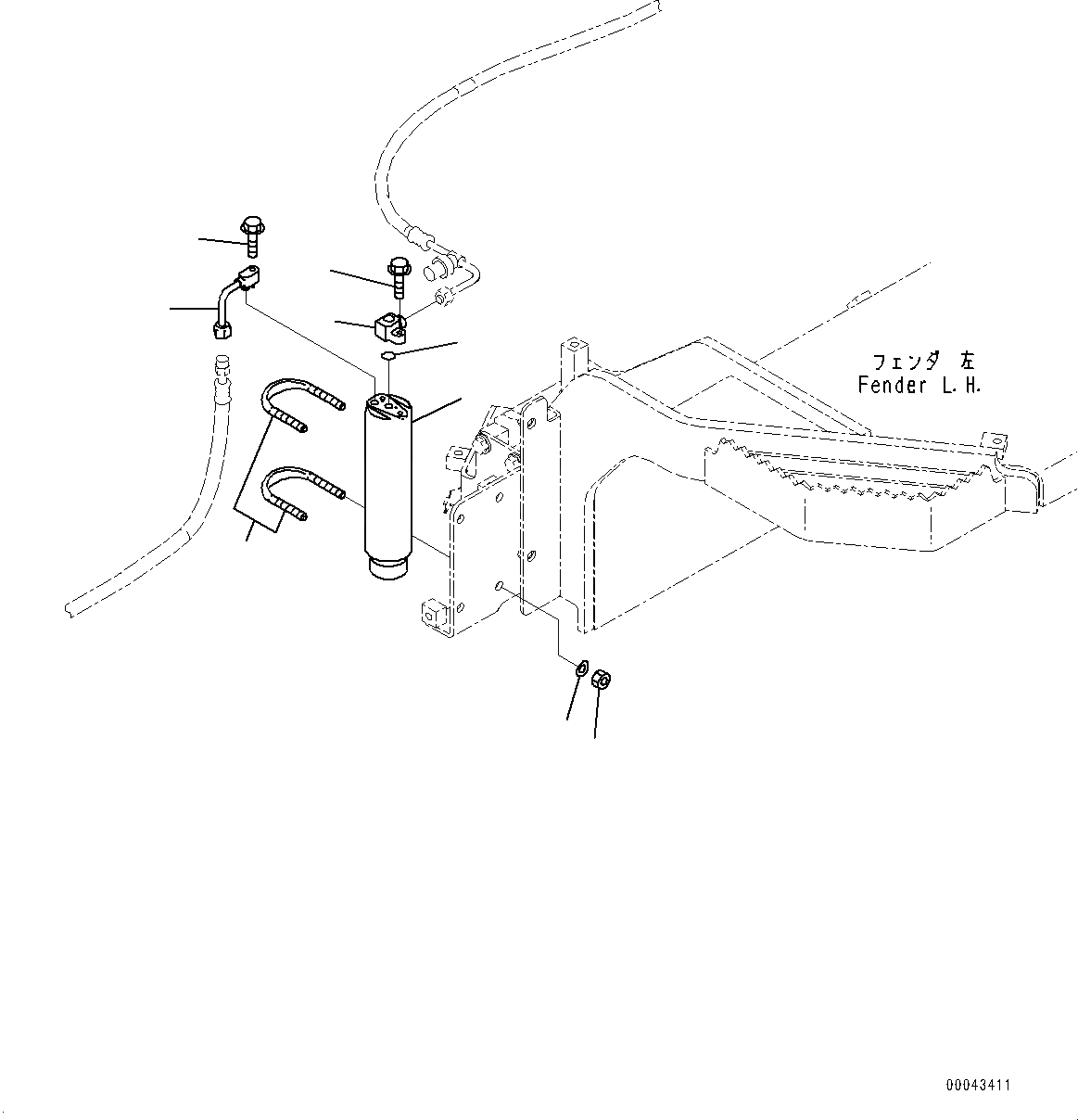 フェンダ 左
Fender L.H.

00043411