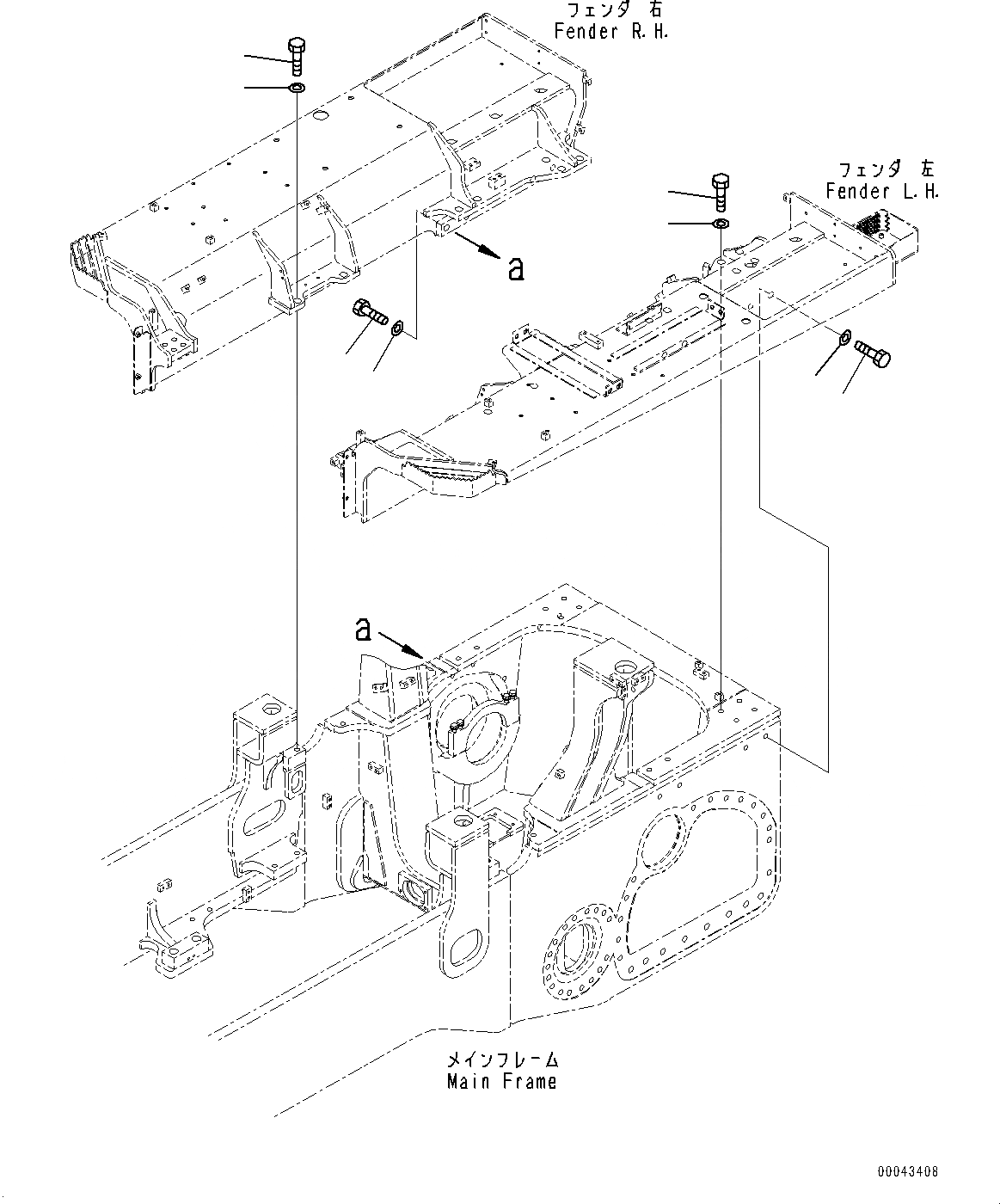 フェンダ 右
Fender R.H.

フェンダ 左
Fender L.H.

a

a

メインフレーム
Main Frame

00043408