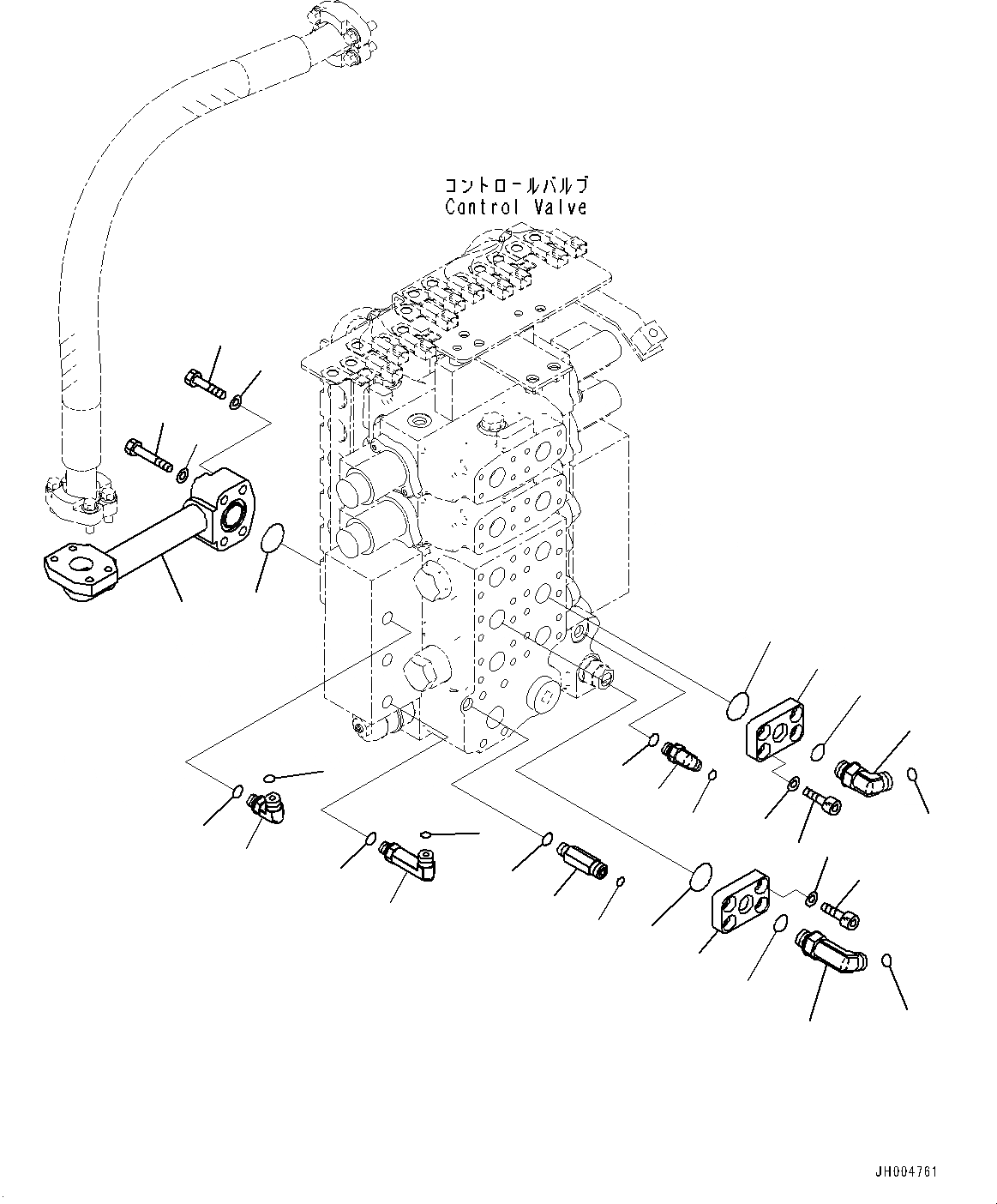 コントロールバルブ
Control Valve

JH004761