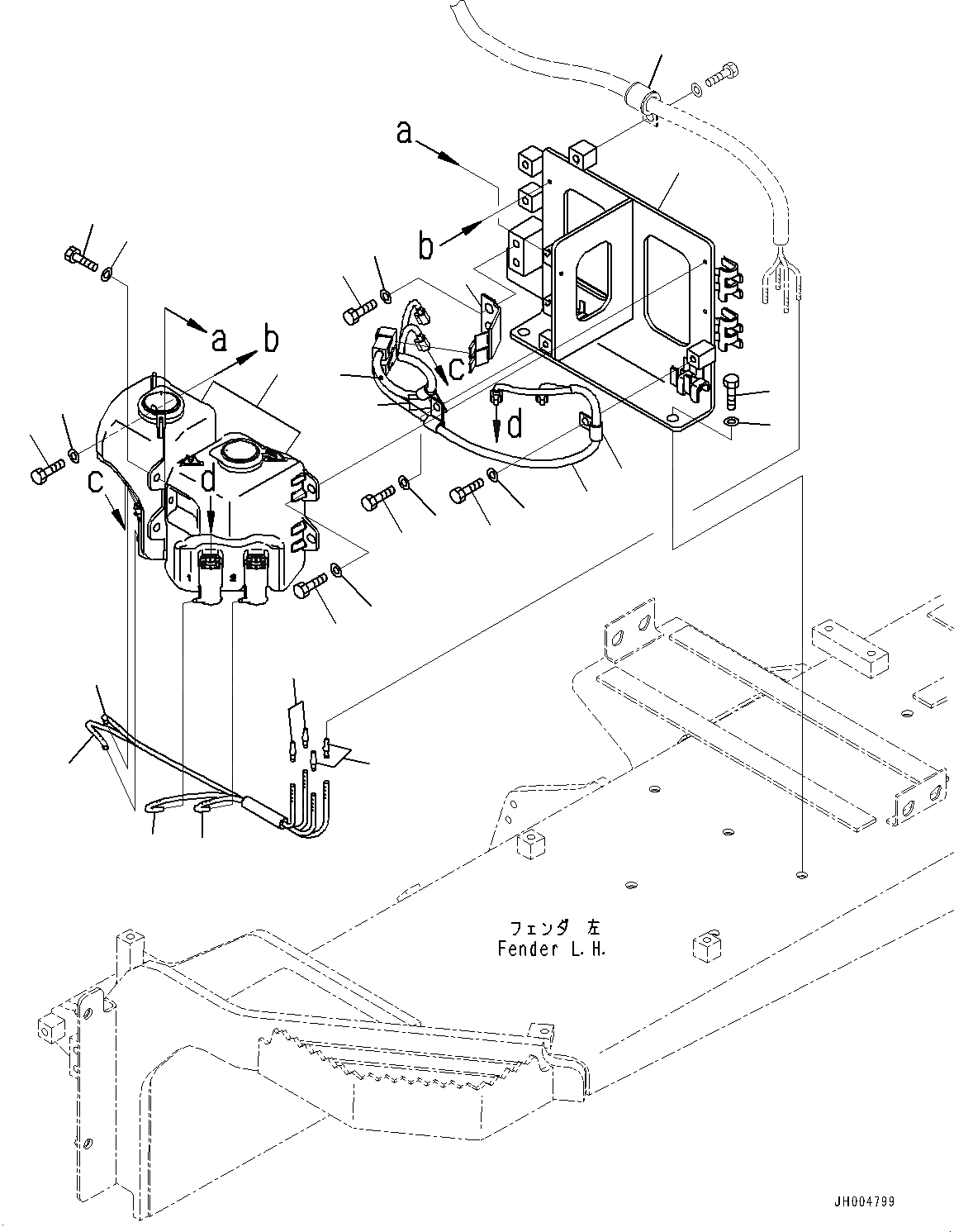 a

b

a

b

c

d

c

d

1

2

フェンダ 左
Fender L.H.

JH004799