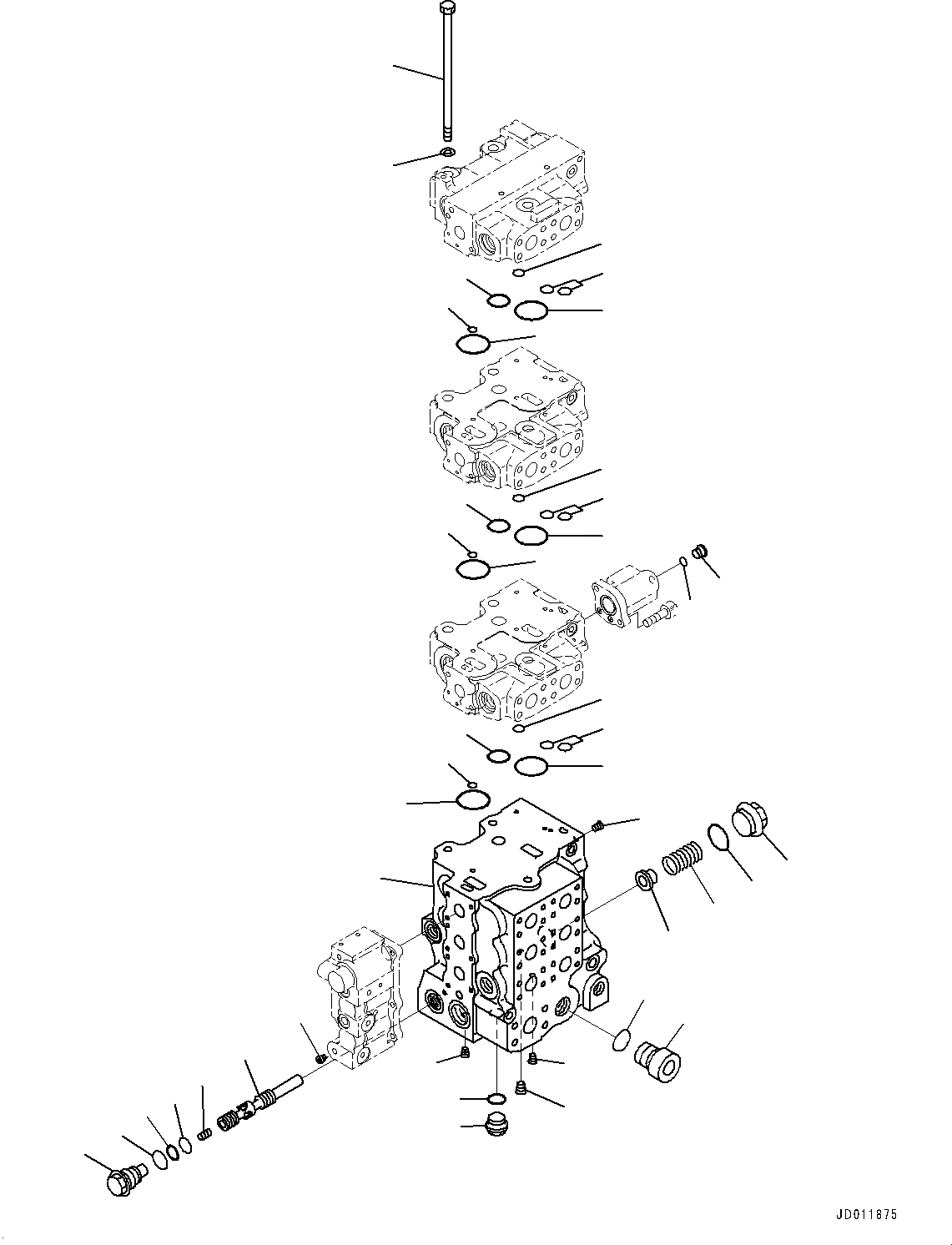 JD011875