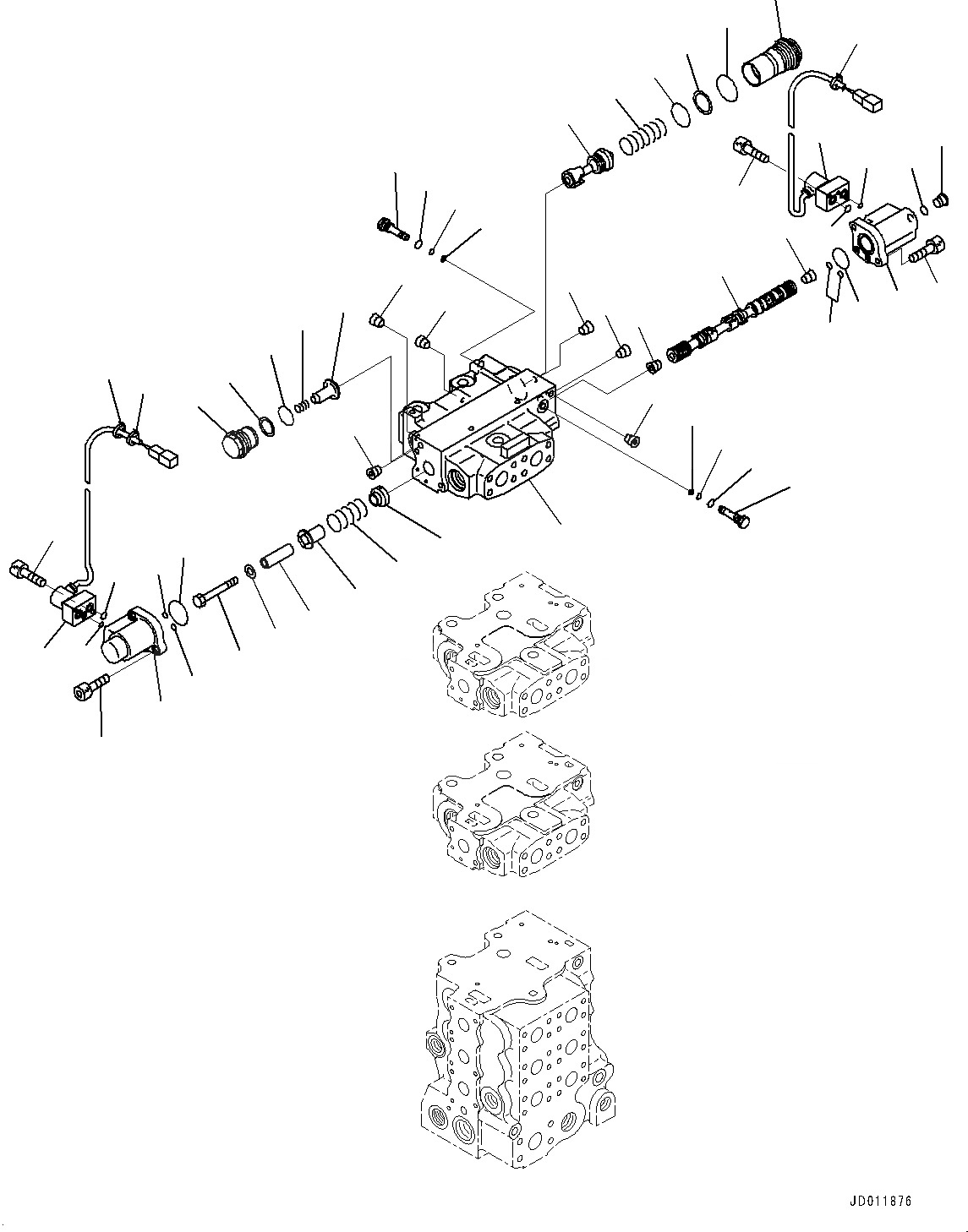 JD011876