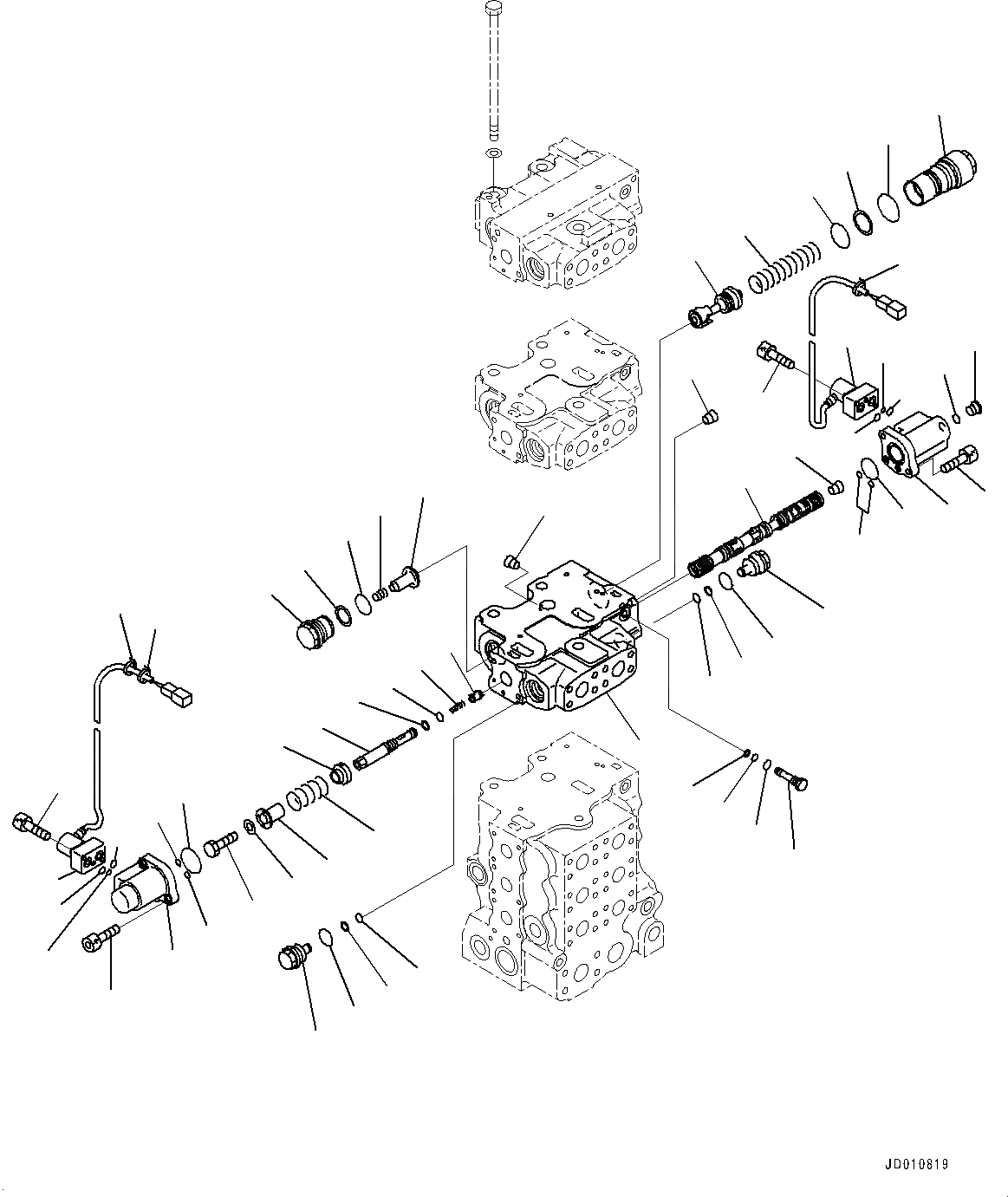 JD010819