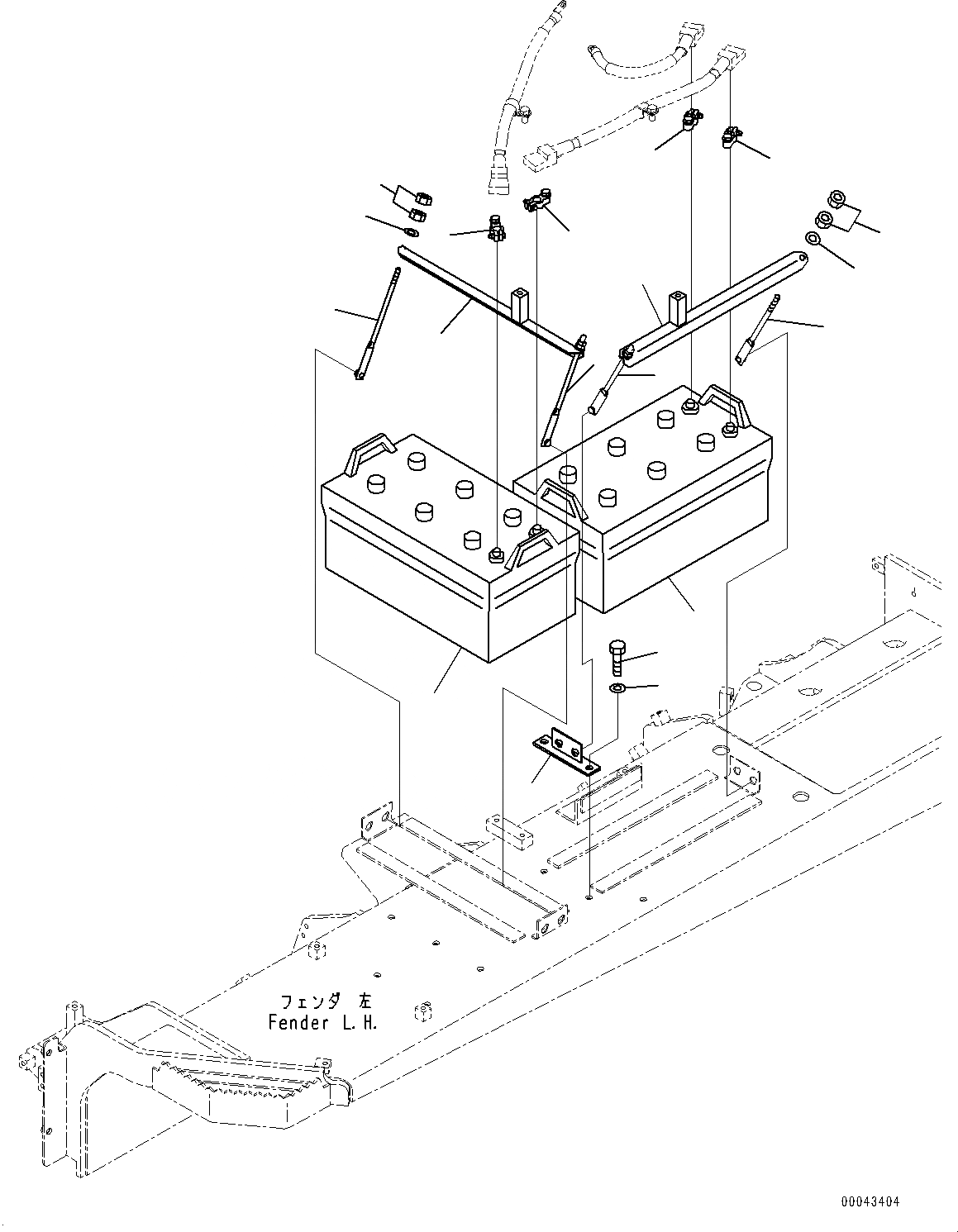 フェンダ 左
Fender L.H.

00043404