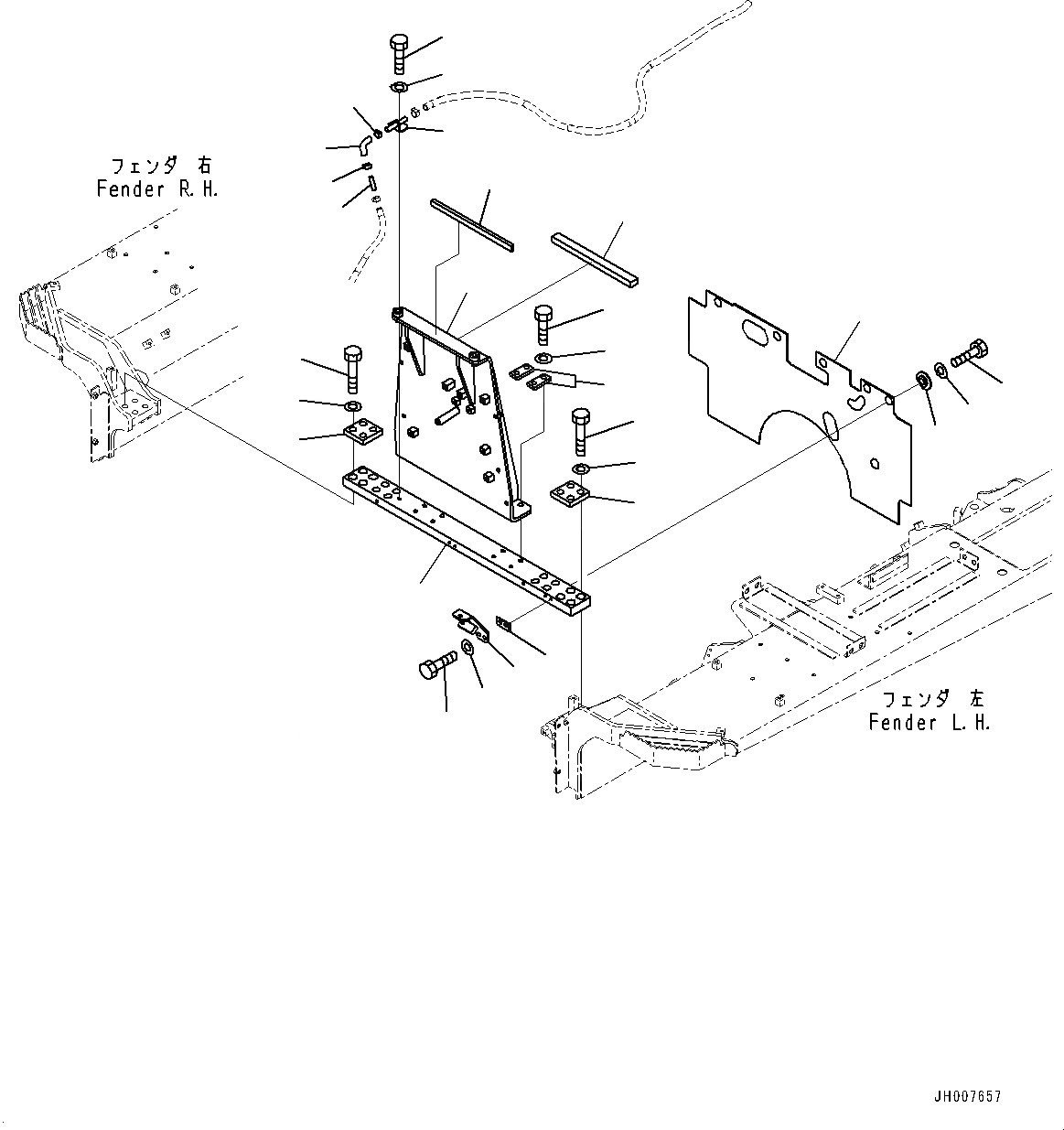 フェンダ 右
Fender R.H.

フェンダ 左
Fender L.H.

JH007657