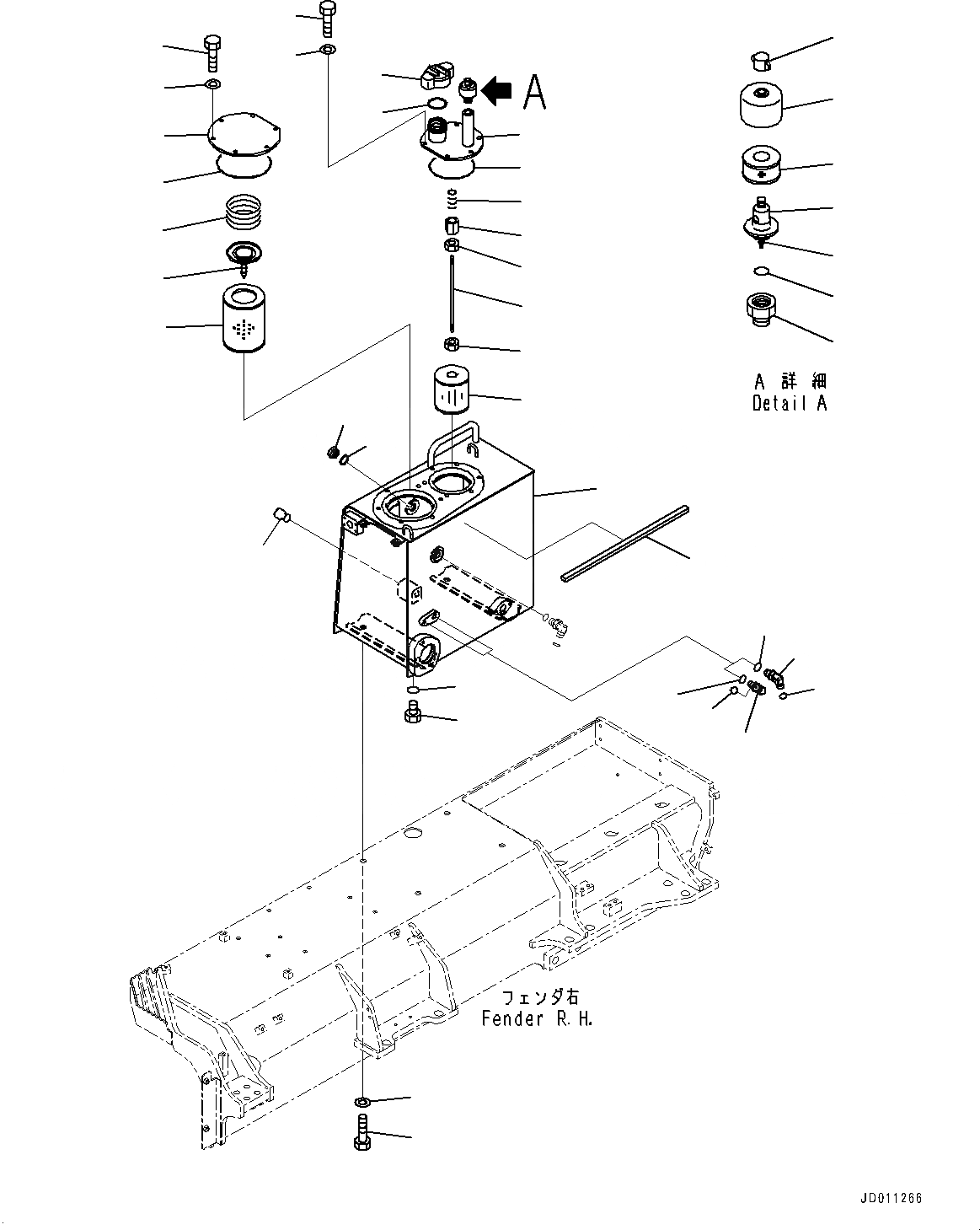 A

A 詳 細
Detail A

フェンダ右
Fender R.H.

JD011266