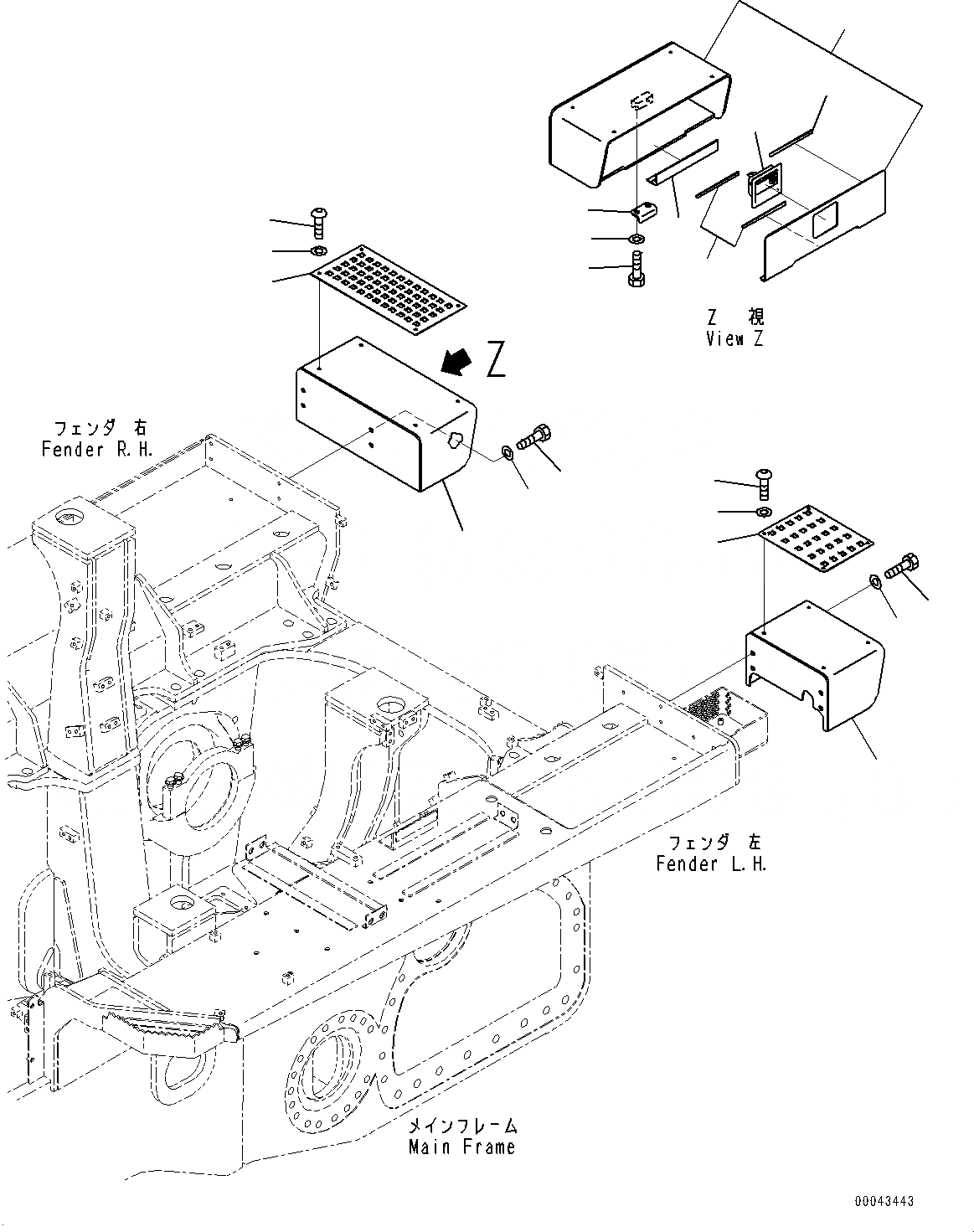 Z 視
View Z

Z

フェンダ 右
Fender R.H.

フェンダ 左
Fender L.H.

メインフレーム
Main Frame

00043443