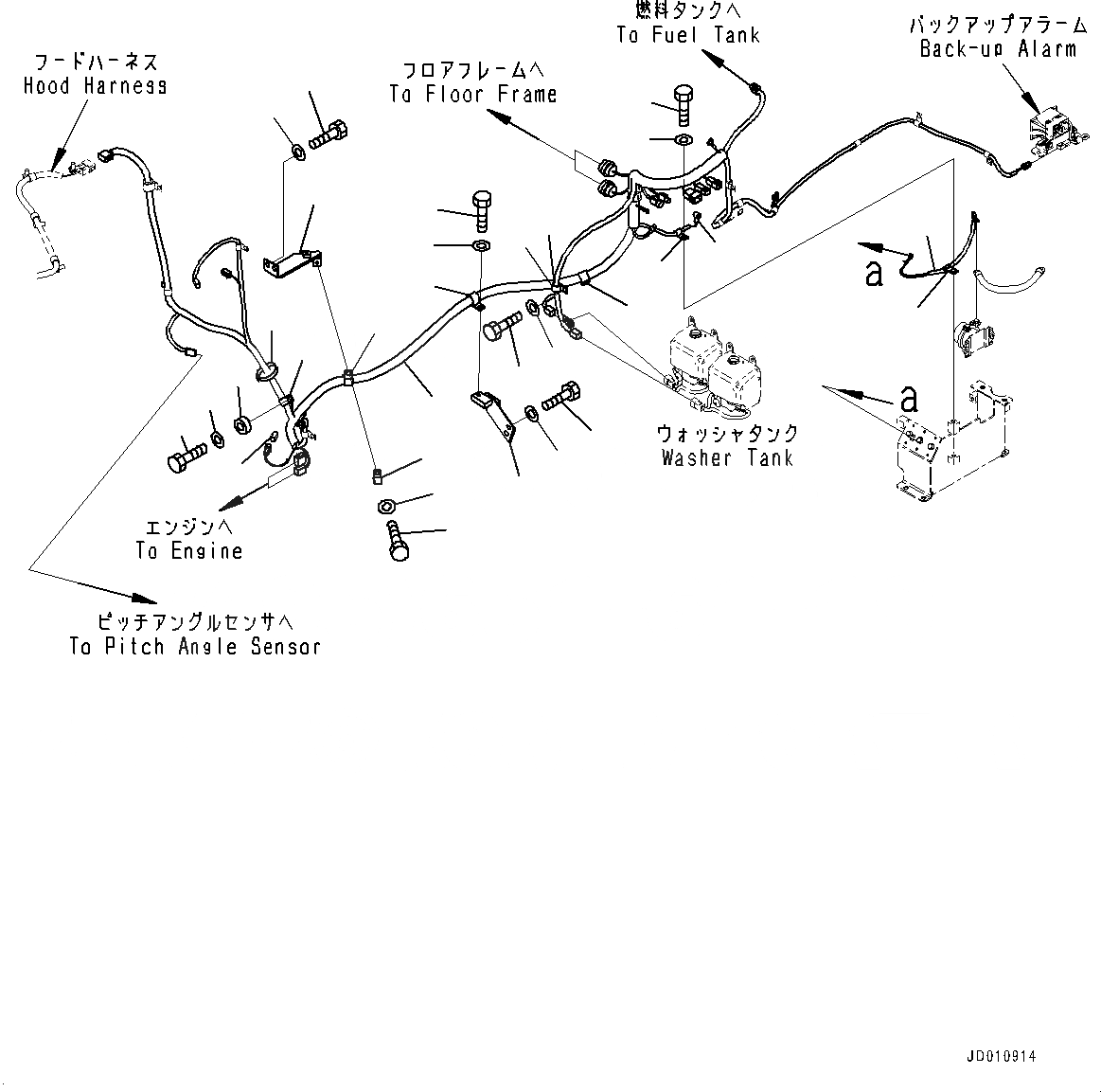 フードハーネス
Hood Harness

フロアフレームへ
To Floor Frame

燃料タンクへ
To Fuel Tank

バックアップアラーム
Back-up Alarm

a

a

ウォッシャタンク
Washer Tank

エンジンへ
To Engine

ピッチアングルセンサへ
To Pitch Angle Sensor

JD010914