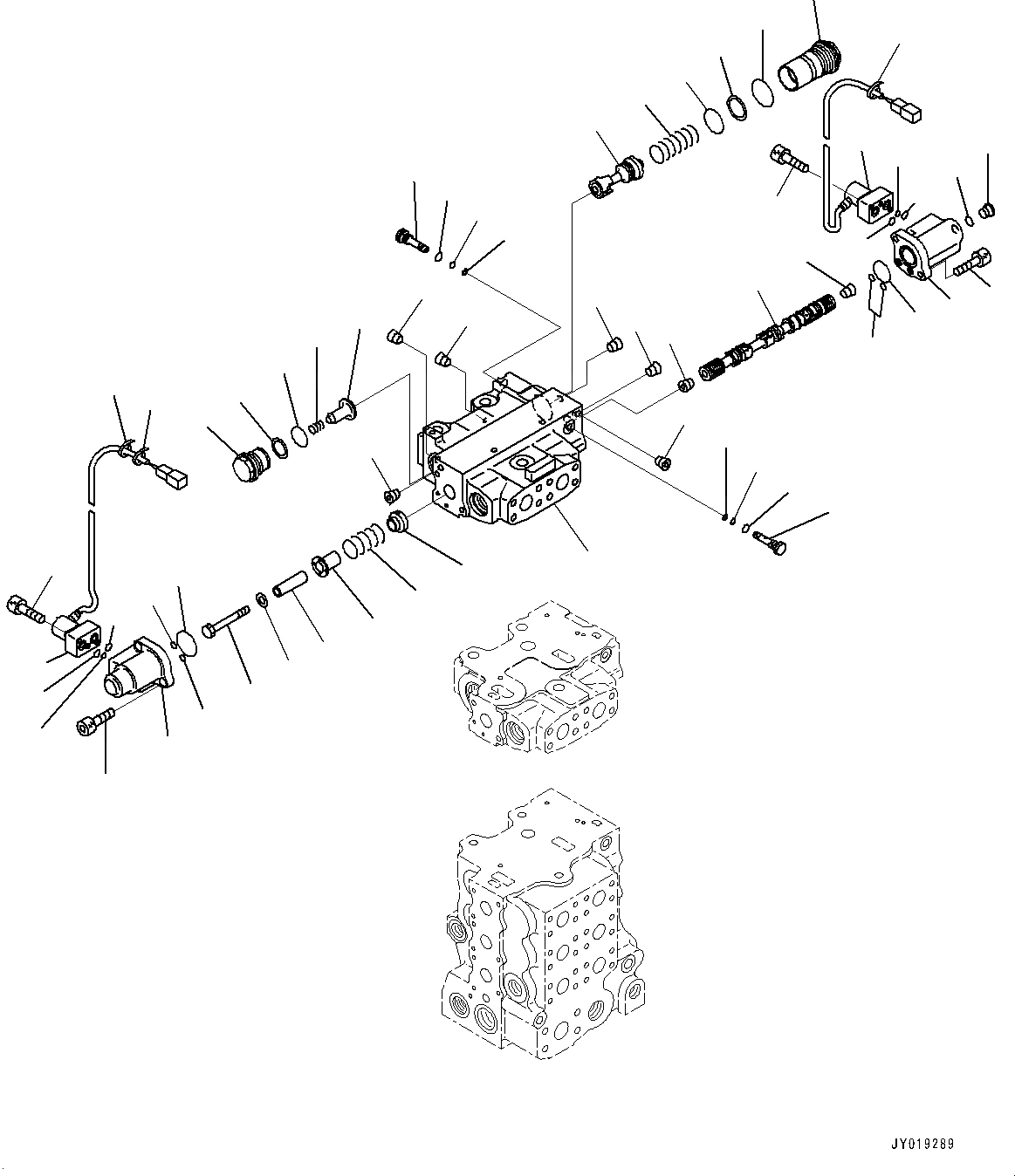 JY019289