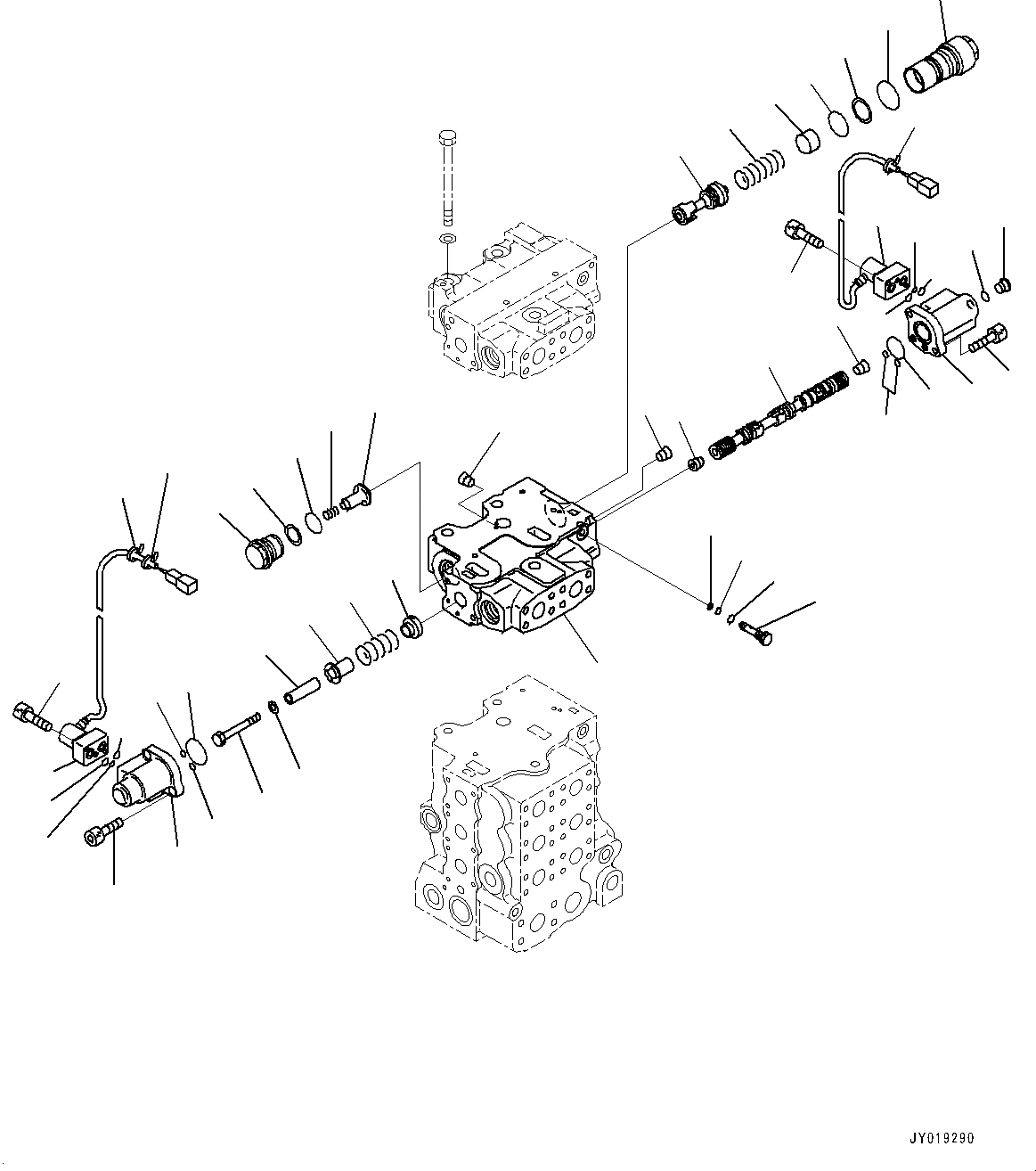 JY019290