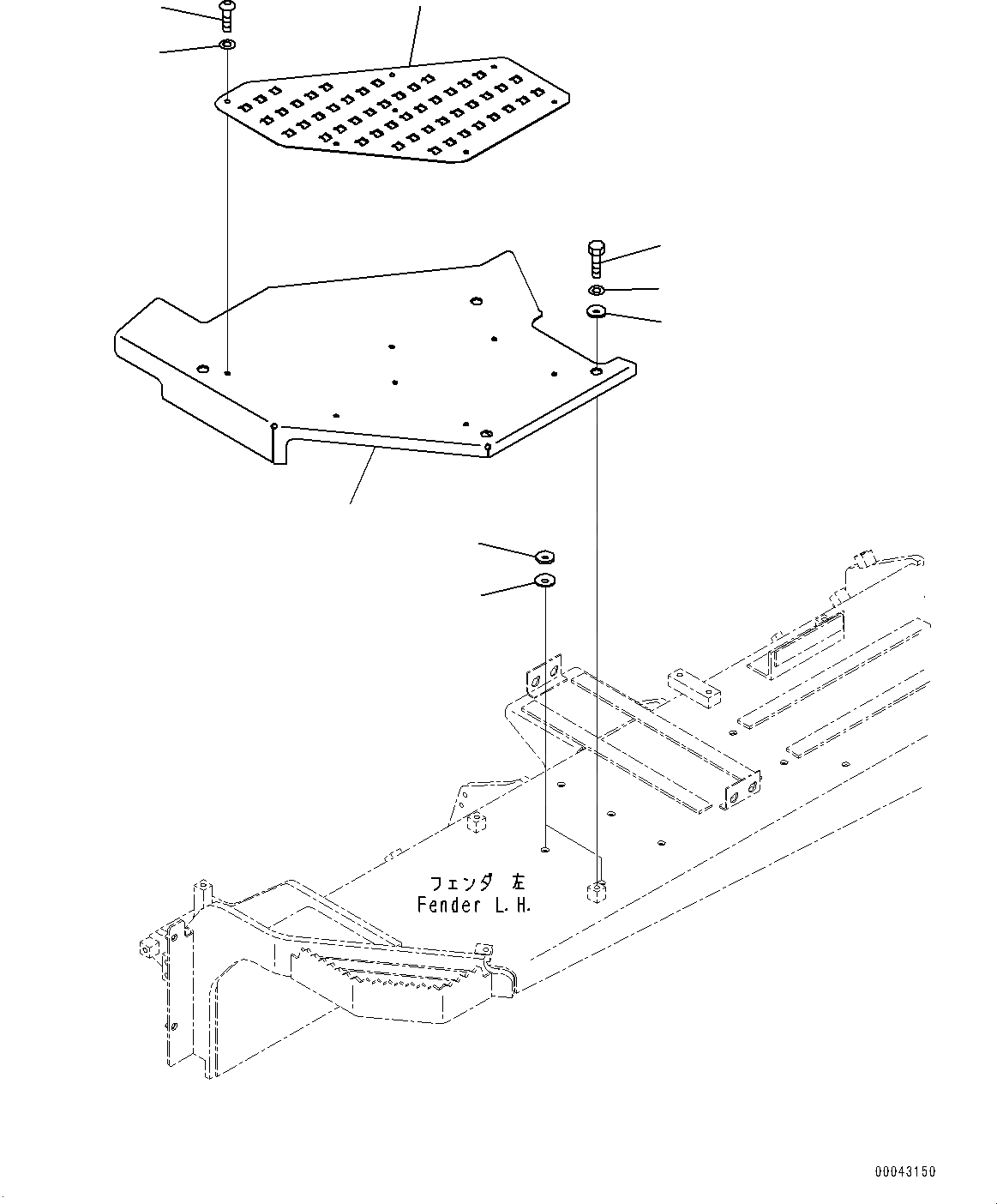 フェンダ 左
Fender L.H.

00043150