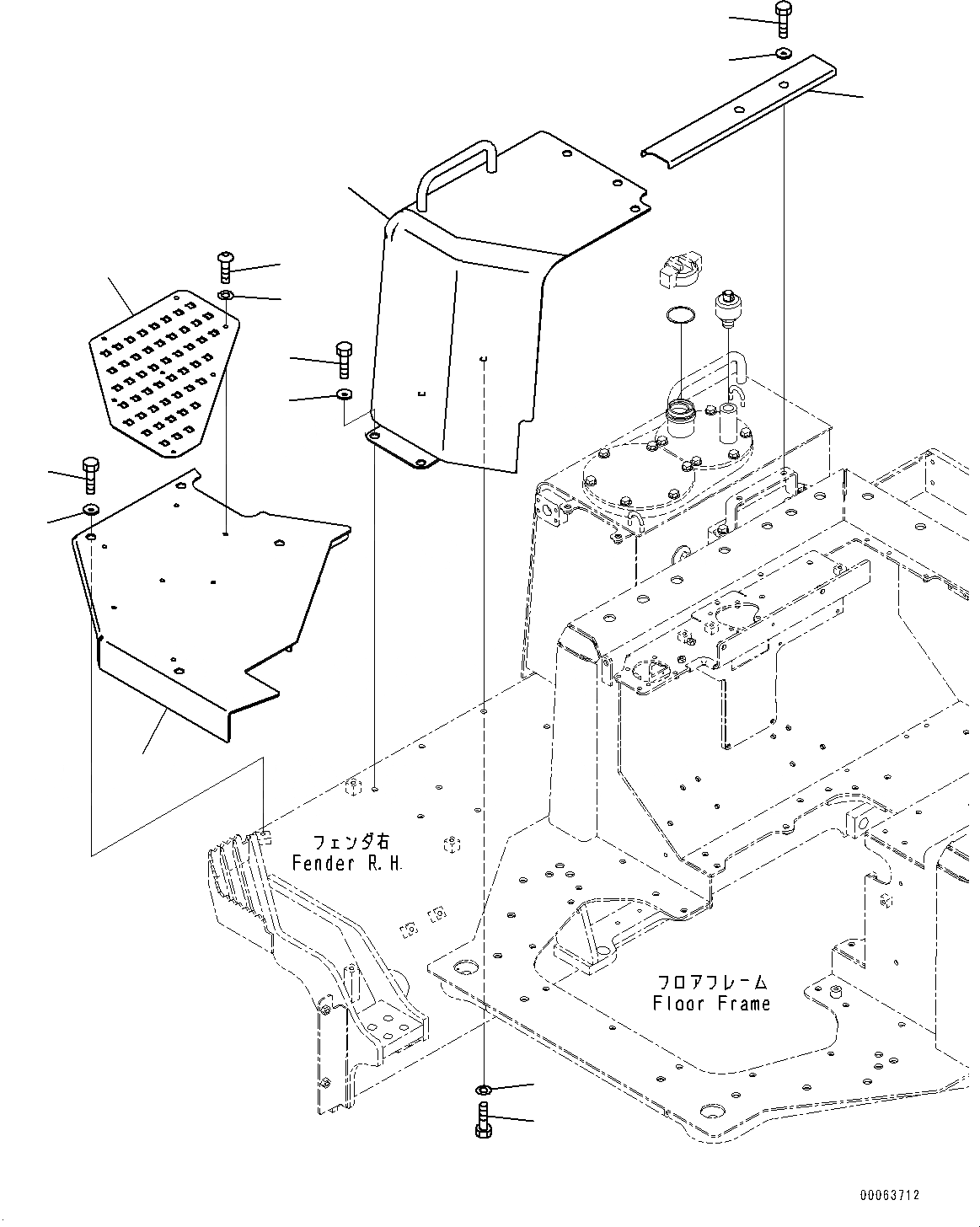 フェンダ右
Fender R.H.

フロアフレーム
Floor Frame

00063712