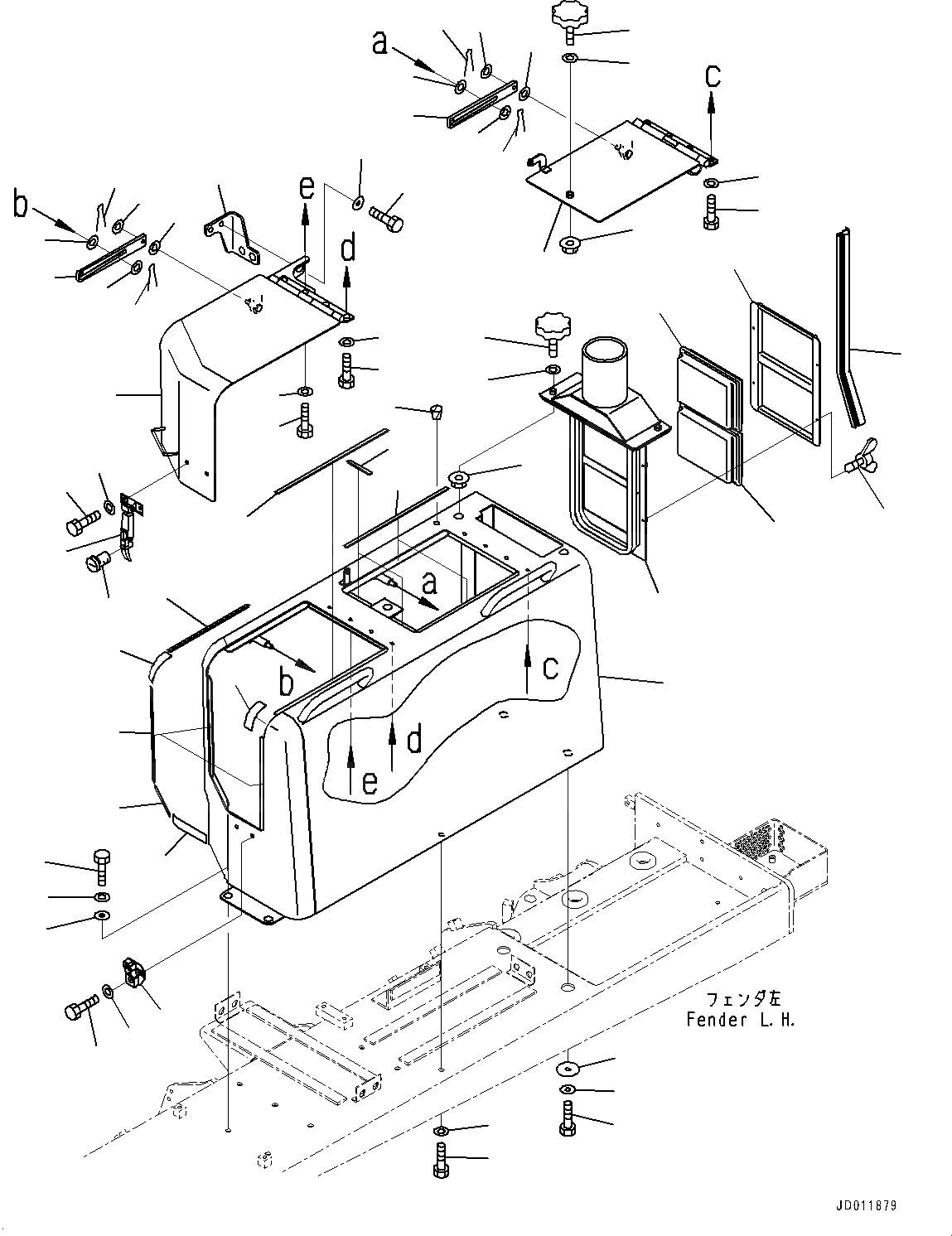 a
c
b
e
d
a
b
c
d
e
フェンダ左
Fender L.H.
JD011879