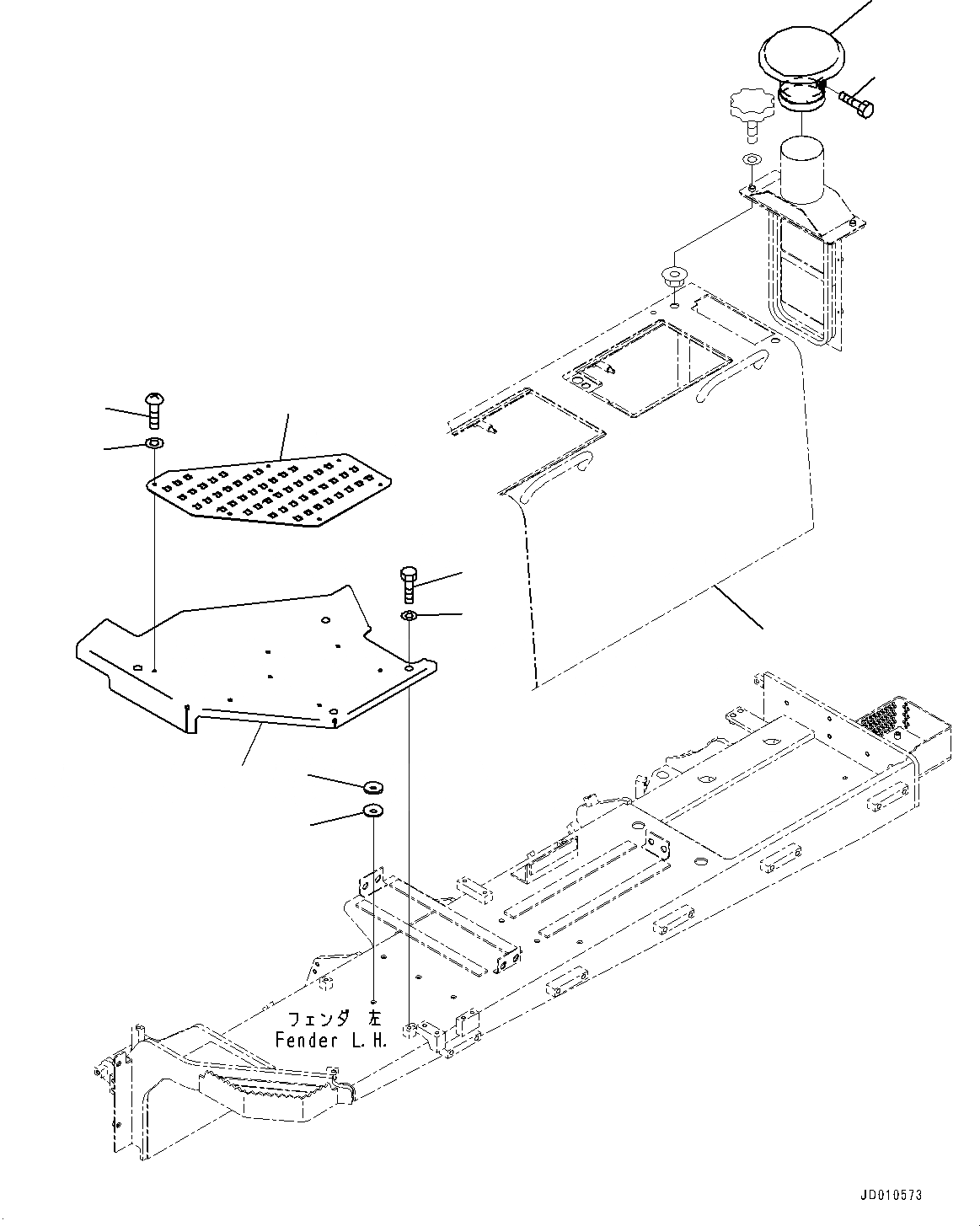 フェンダ 左
Fender L.H.

JD010573